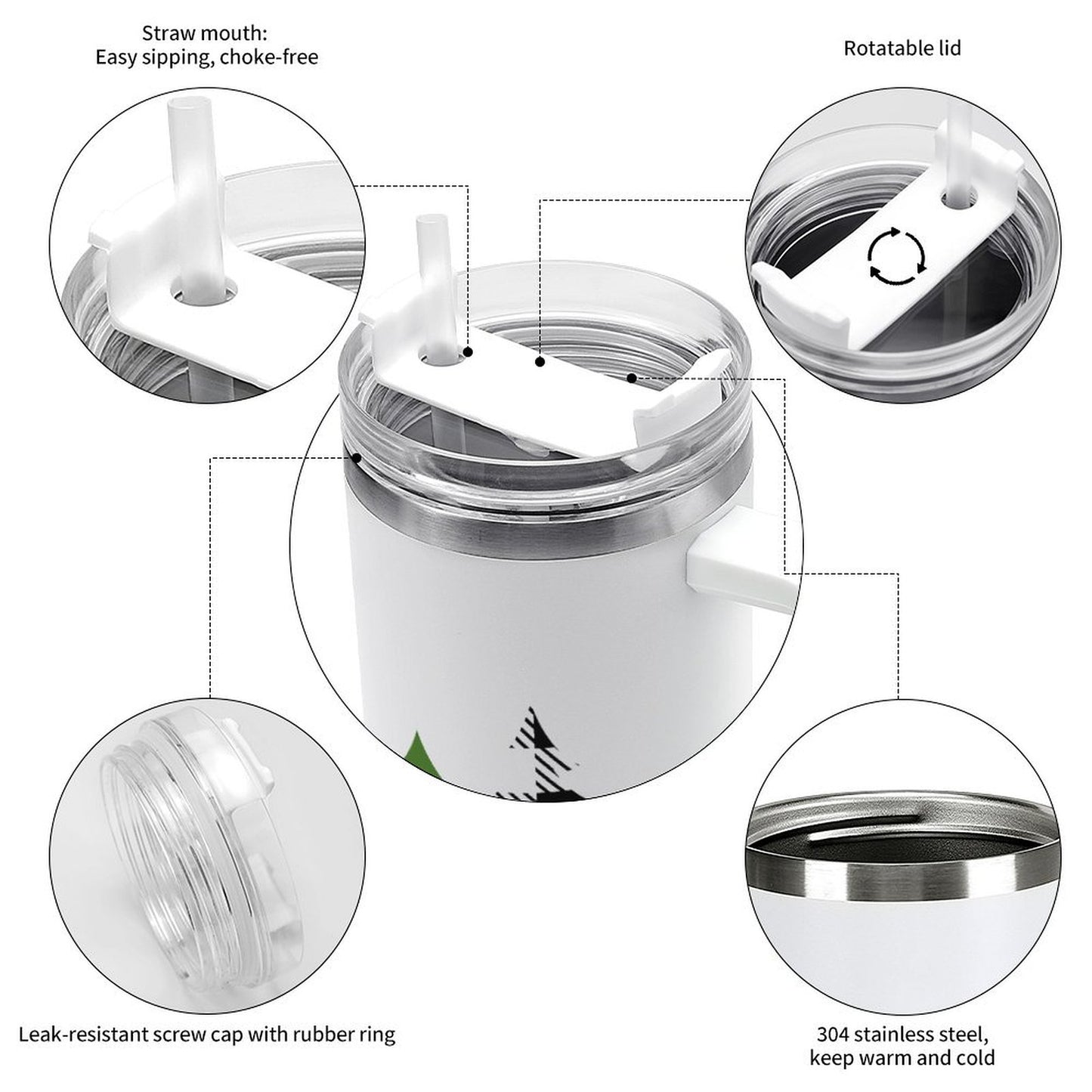 Straw mouth:
Easy sipping, choke-free

Rotatable lid

Leak-resistant screw cap with rubber ring

304 stainless steel,
keep warm and cold