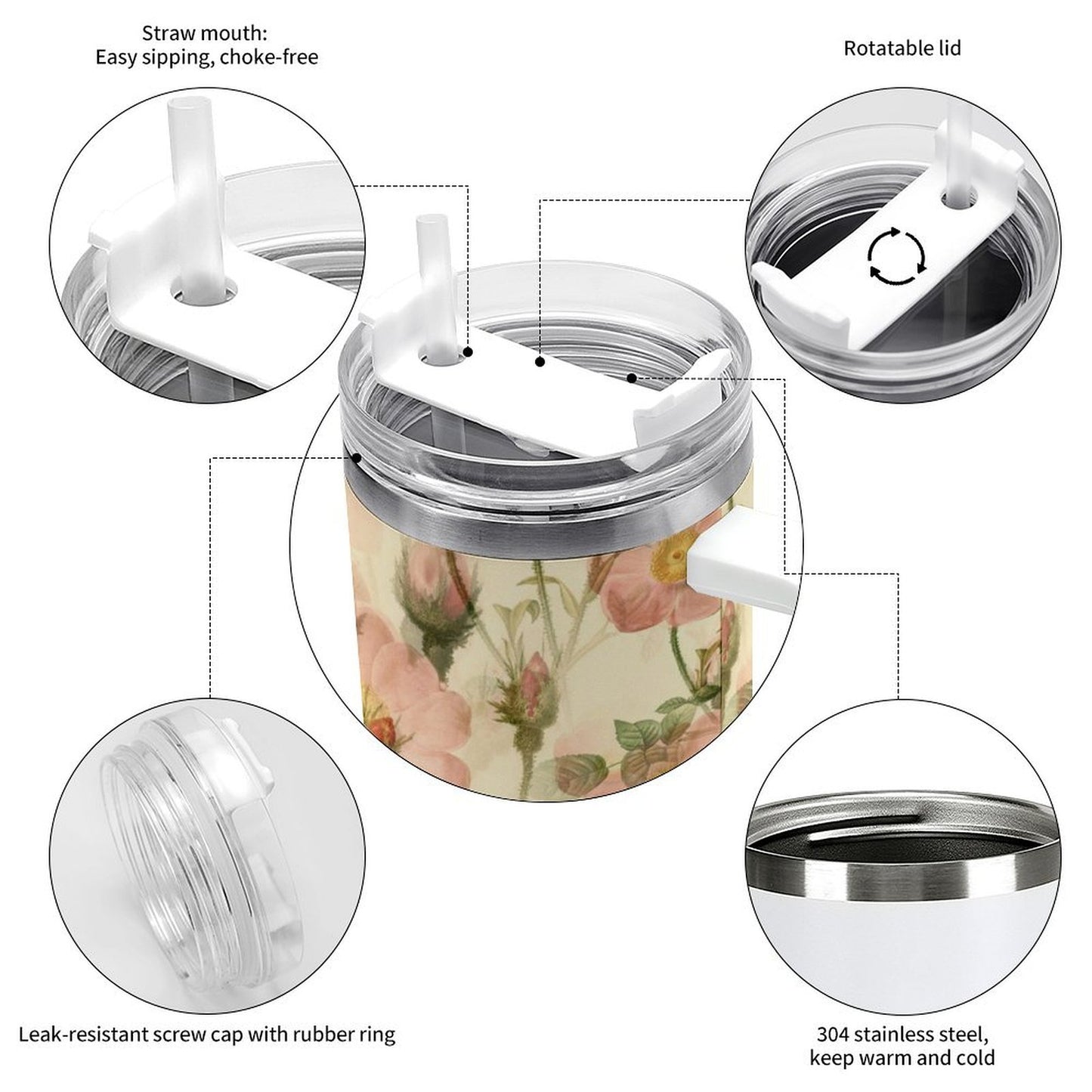 Straw mouth:
Easy sipping, choke-free

Rotatable lid

Leak-resistant screw cap with rubber ring

304 stainless steel,
keep warm and cold