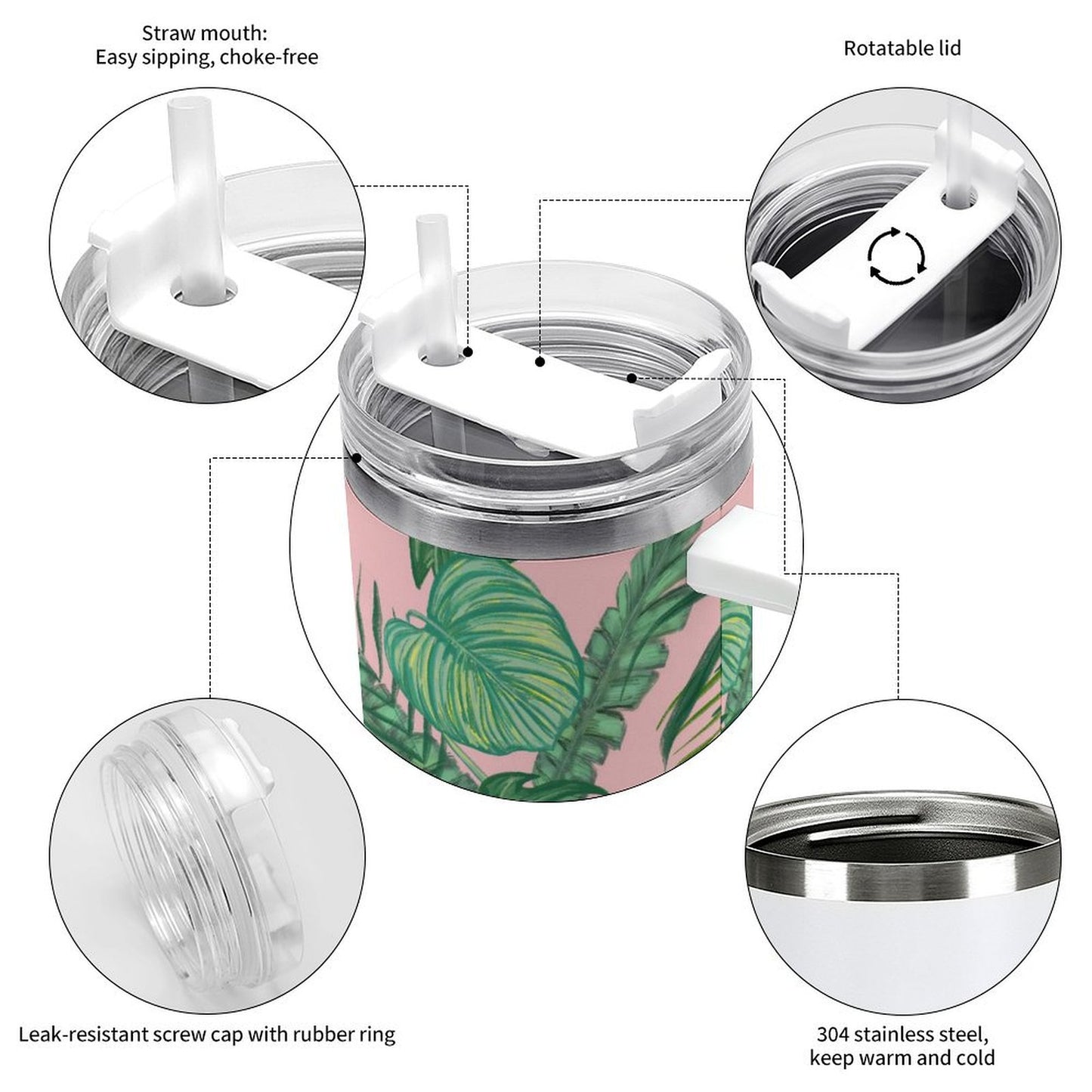 Straw mouth:
Easy sipping, choke-free

Rotatable lid

Leak-resistant screw cap with rubber ring

304 stainless steel,
keep warm and cold