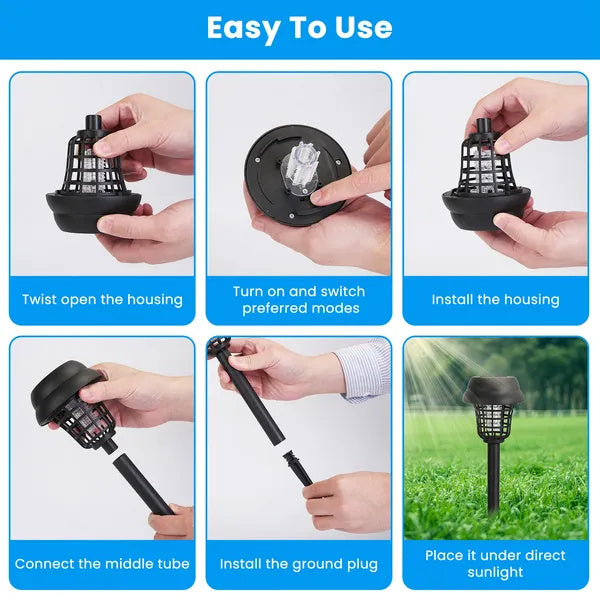 Easy To Use

Twist open the housing

Turn on and switch preferred modes

Install the housing

Connect the middle tube

Install the ground plug

Place it under direct sunlight