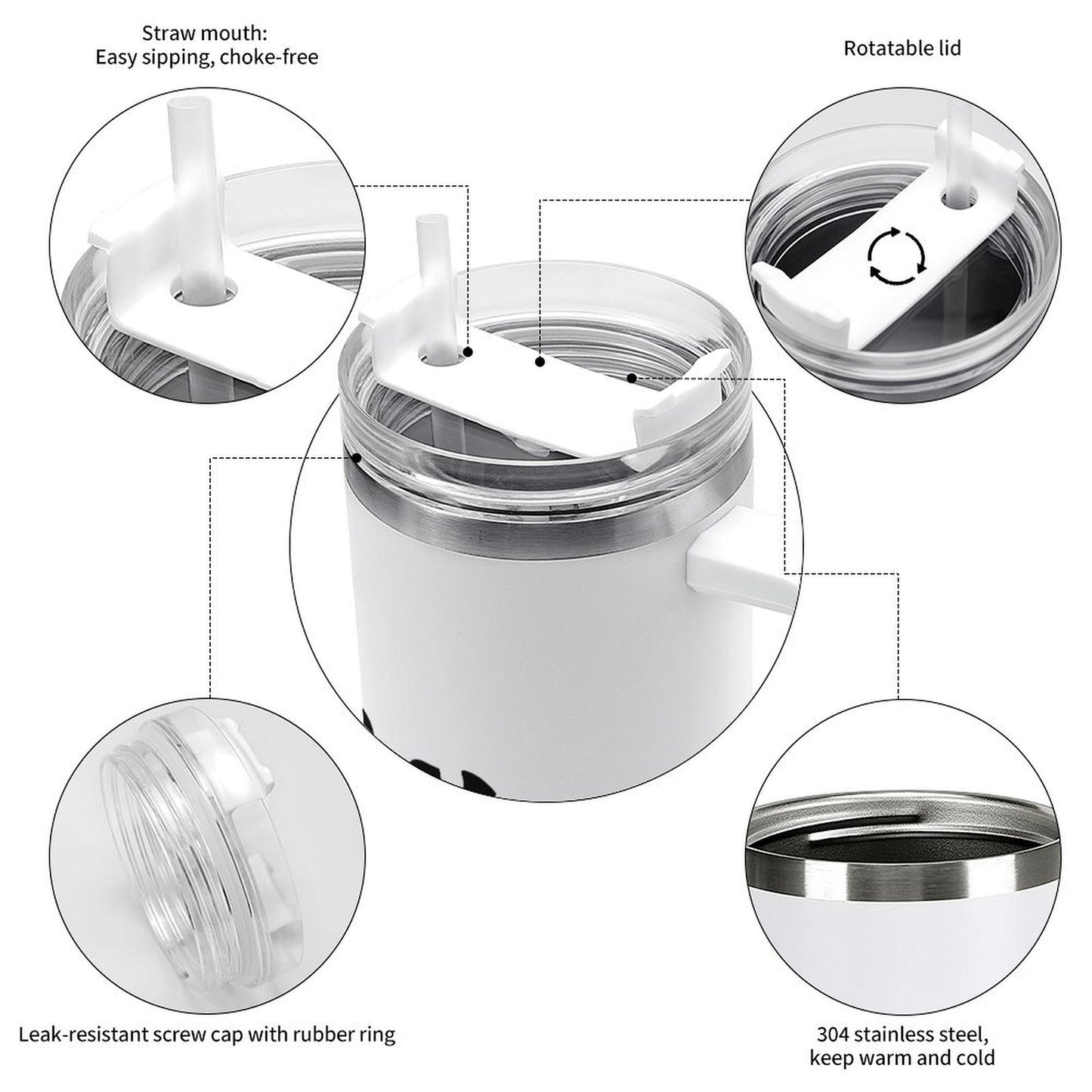 Straw mouth:
Easy sipping, choke-free

Rotatable lid

Leak-resistant screw cap with rubber ring

304 stainless steel,
keep warm and cold