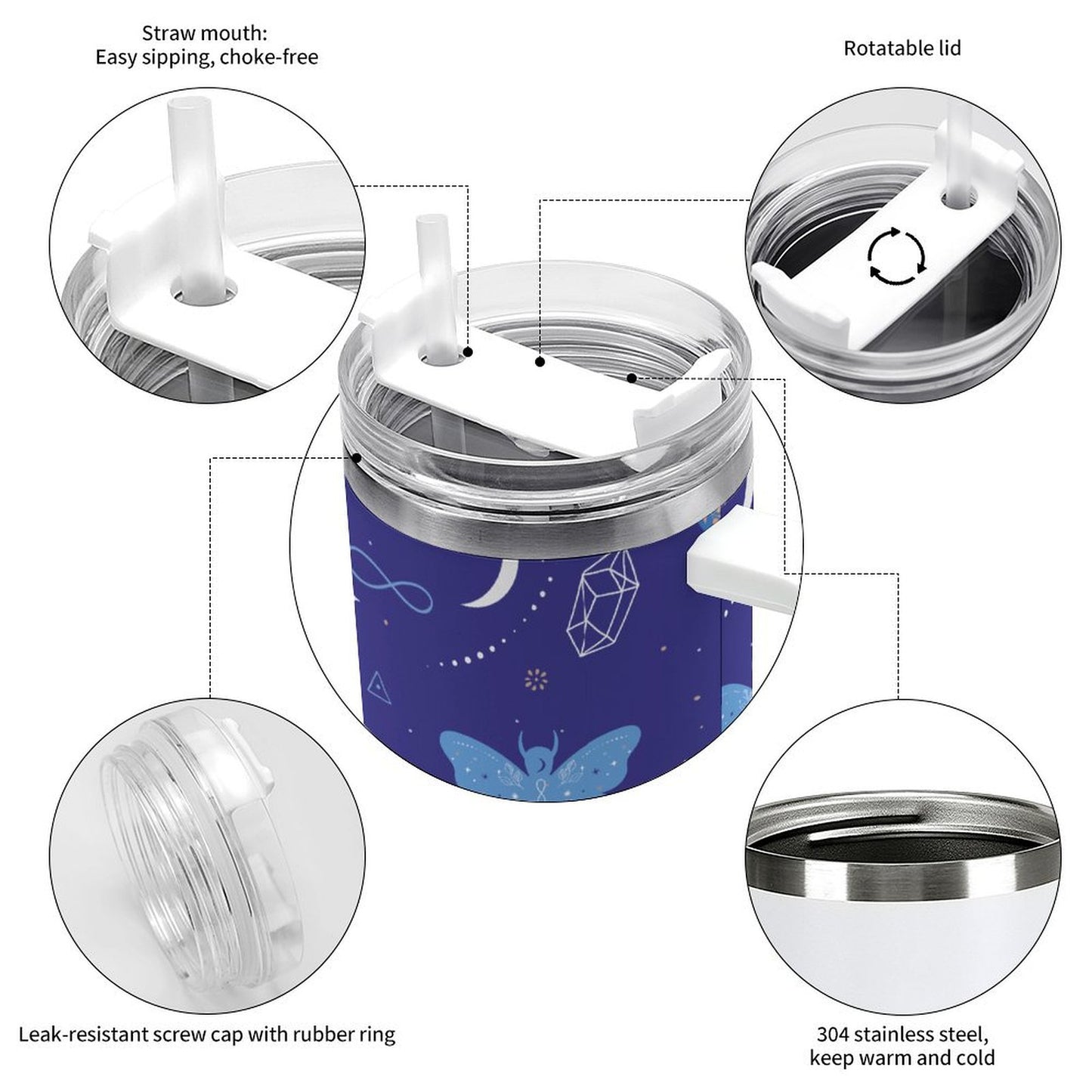 Straw mouth:
Easy sipping, choke-free

Rotatable lid

Leak-resistant screw cap with rubber ring

304 stainless steel,
keep warm and cold