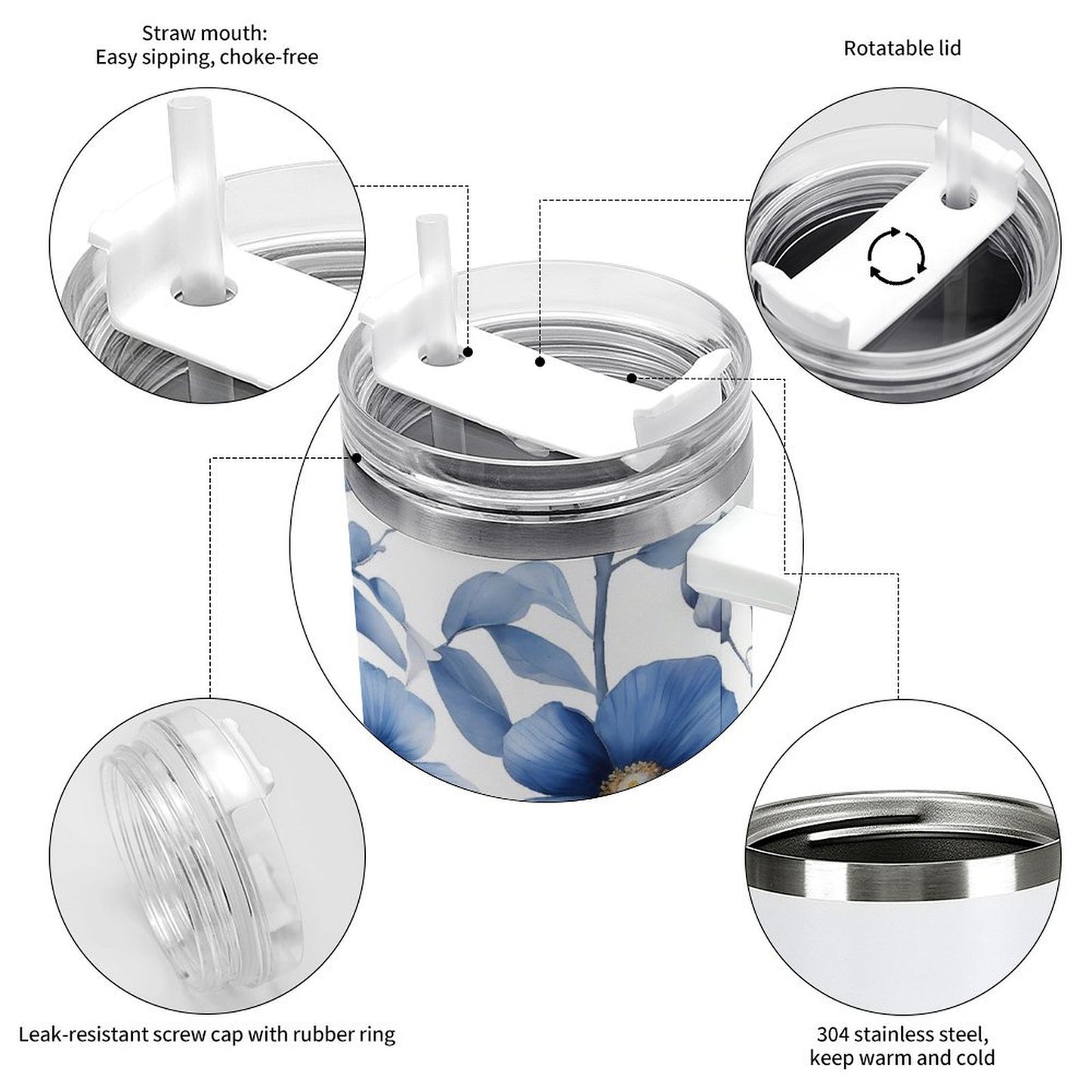 Straw mouth:
Easy sipping, choke-free

Rotatable lid

Leak-resistant screw cap with rubber ring

304 stainless steel,
keep warm and cold