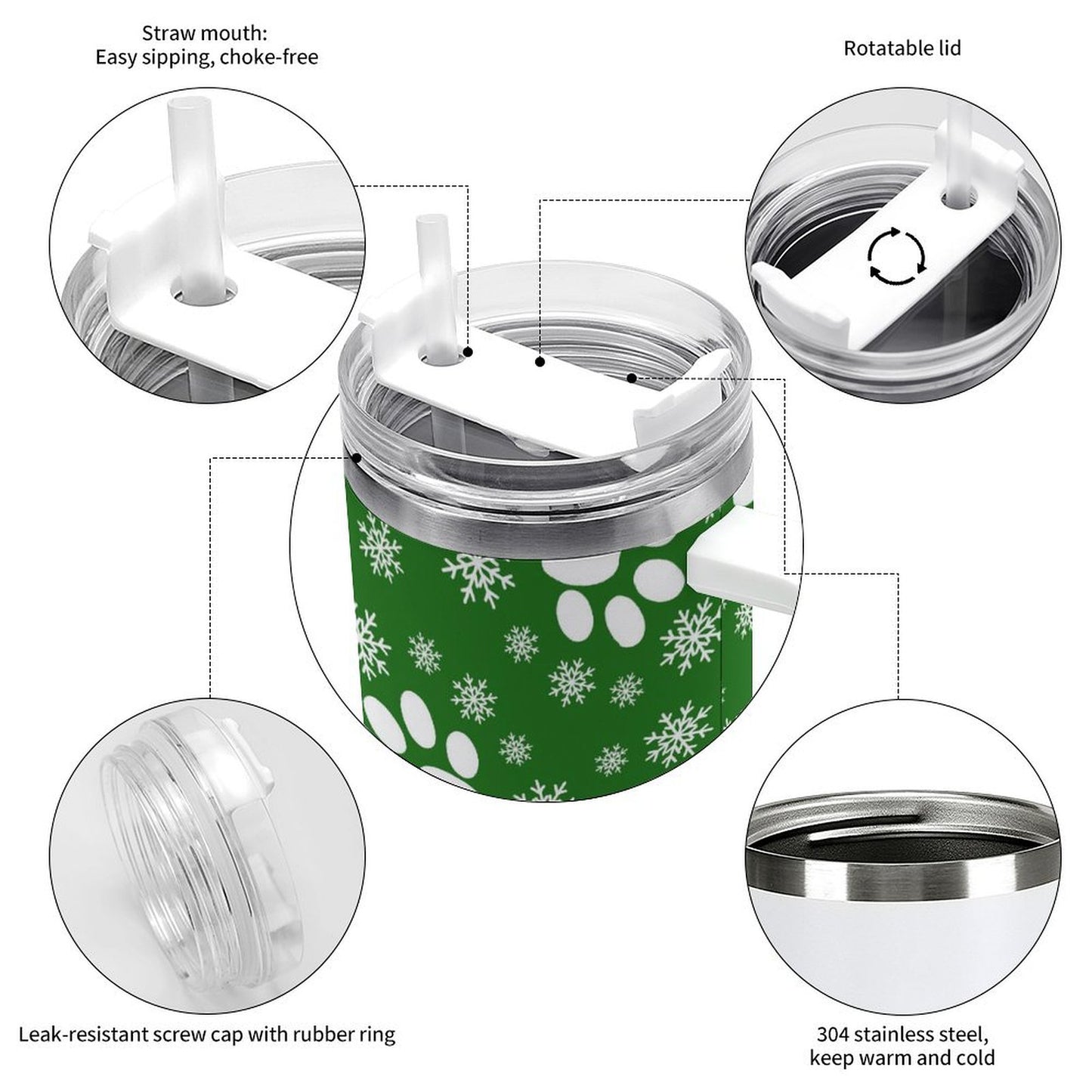 Straw mouth:
Easy sipping, choke-free

Rotatable lid

Leak-resistant screw cap with rubber ring

304 stainless steel,
keep warm and cold