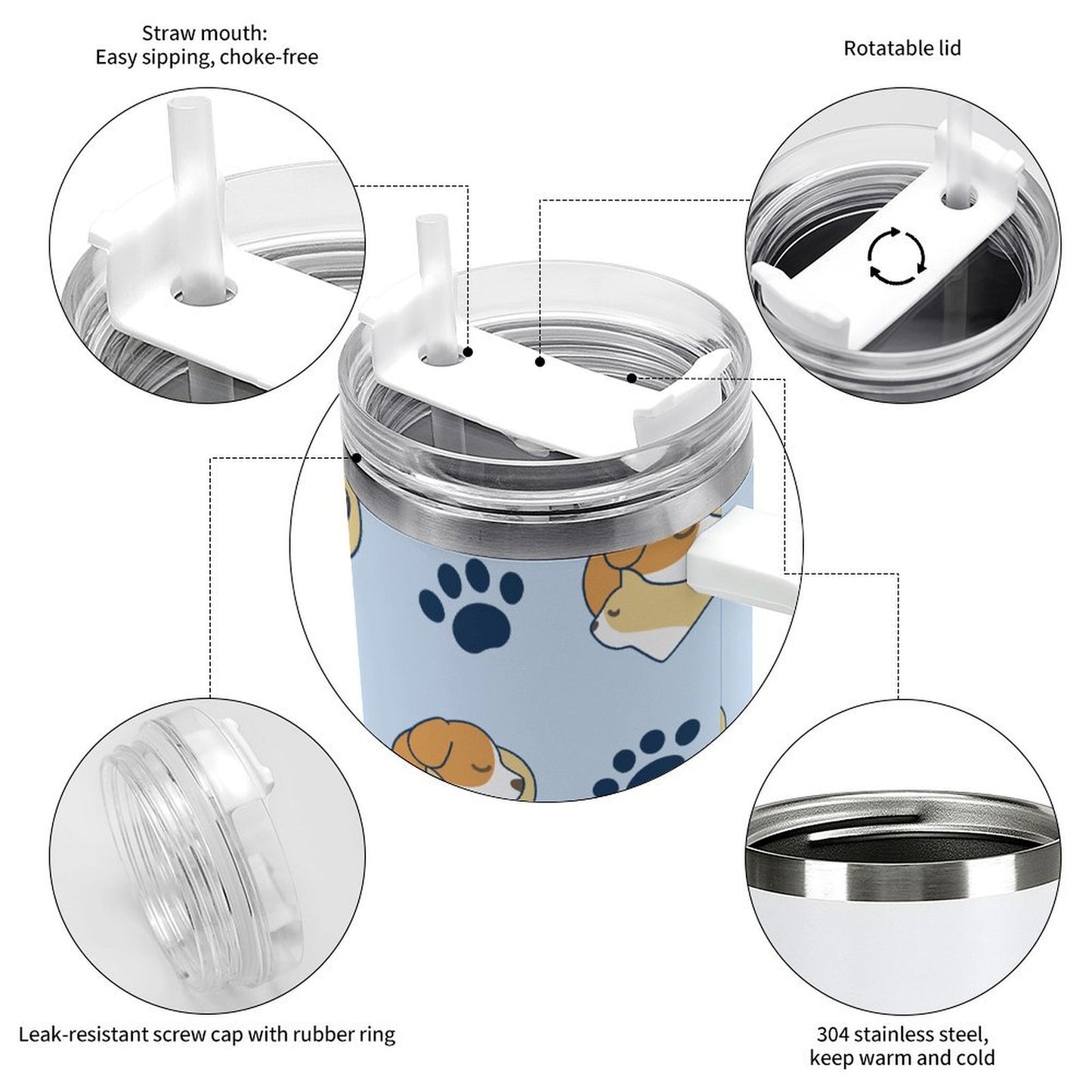 Straw mouth:
Easy sipping, choke-free

Rotatable lid

Leak-resistant screw cap with rubber ring

304 stainless steel,
keep warm and cold