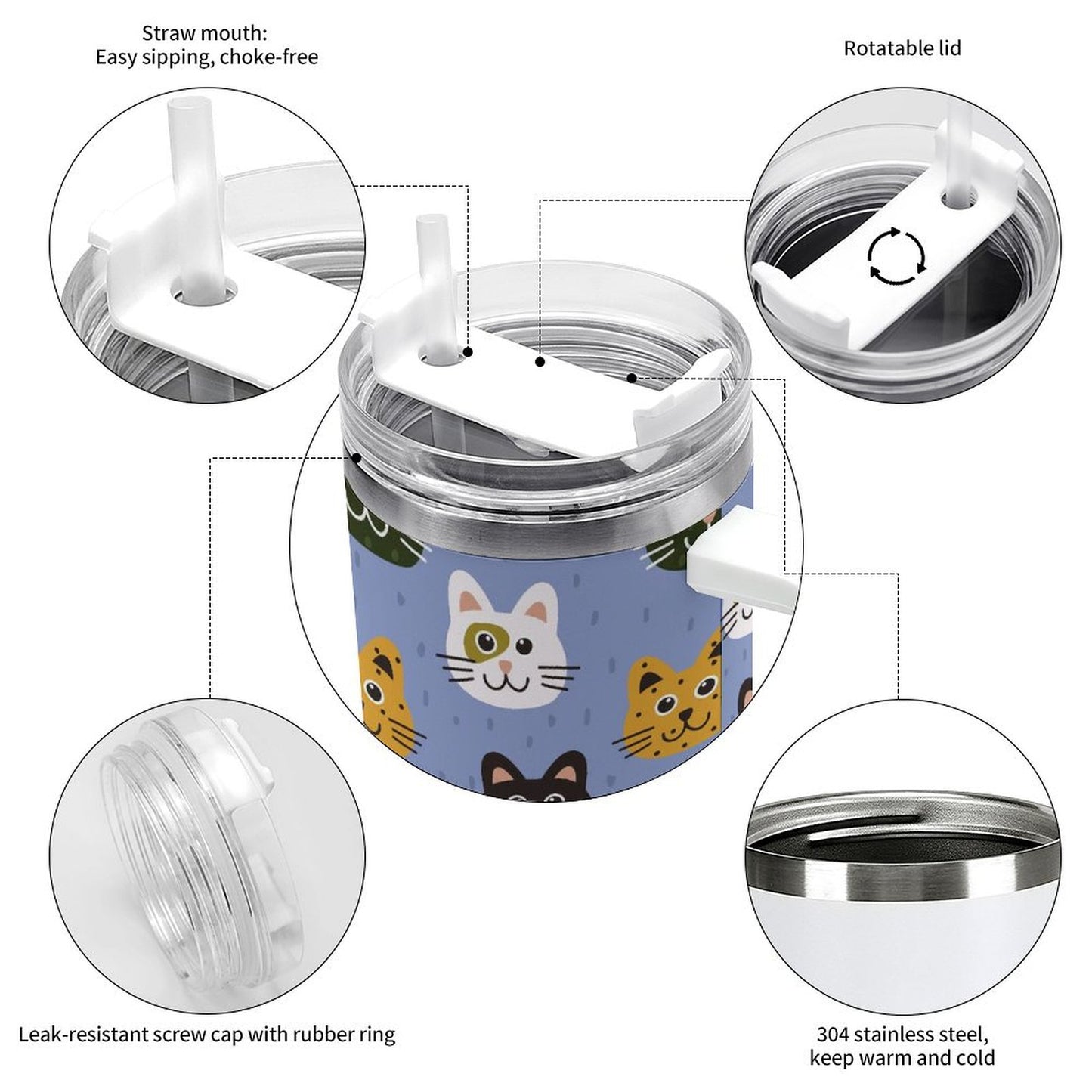 Straw mouth:
Easy sipping, choke-free

Rotatable lid

Leak-resistant screw cap with rubber ring

304 stainless steel,
keep warm and cold