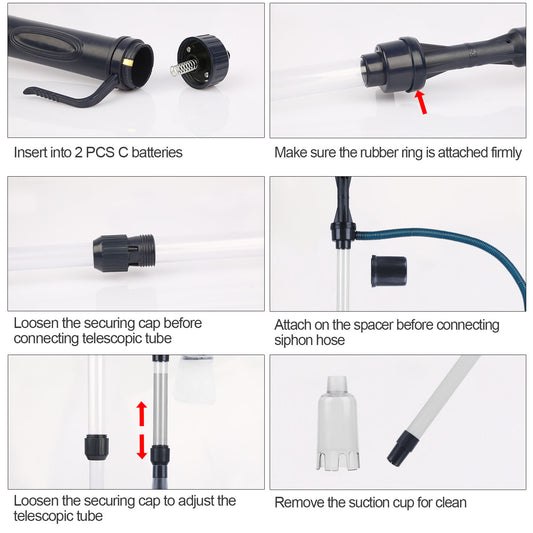 Insert into 2 PCS C batteries

Make sure the rubber ring is attached firmly

Loosen the securing cap before connecting telescopic tube

Attach on the spacer before connecting siphon hose

Loosen the securing cap to adjust the telescopic tube

Remove the suction cup for clean