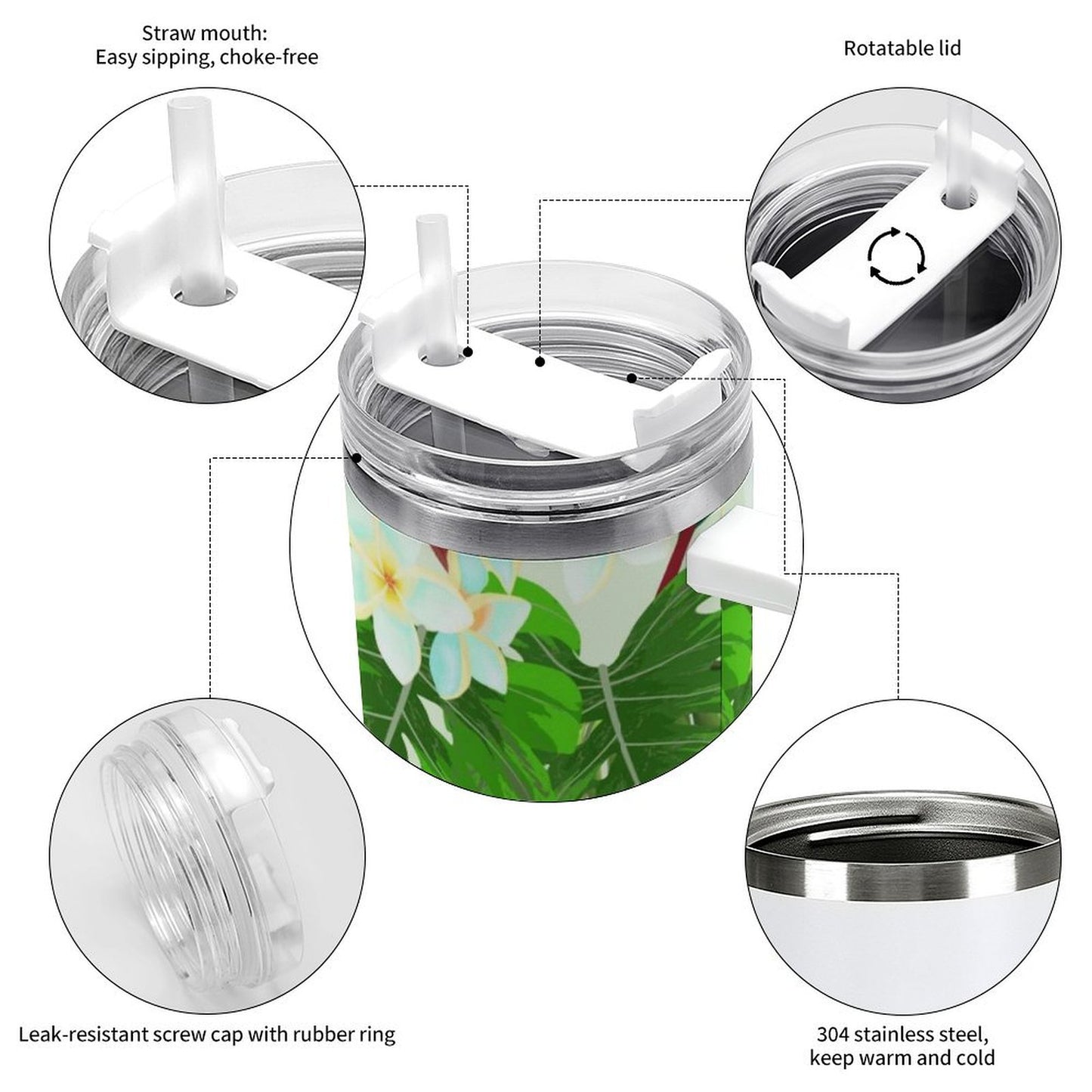 Straw mouth:
Easy sipping, choke-free

Rotatable lid

Leak-resistant screw cap with rubber ring

304 stainless steel,
keep warm and cold