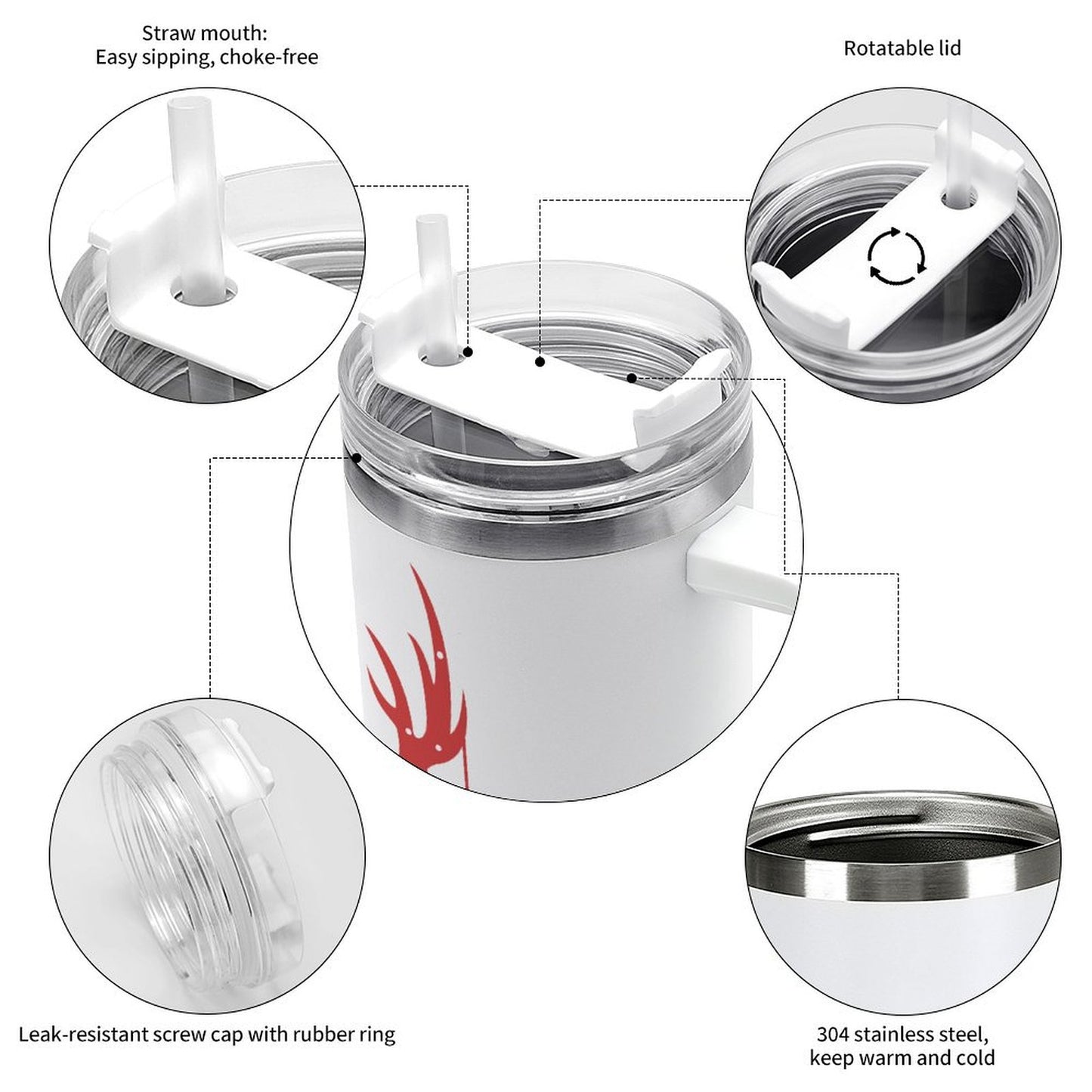 Straw mouth:
Easy sipping, choke-free

Rotatable lid

Leak-resistant screw cap with rubber ring

304 stainless steel,
keep warm and cold