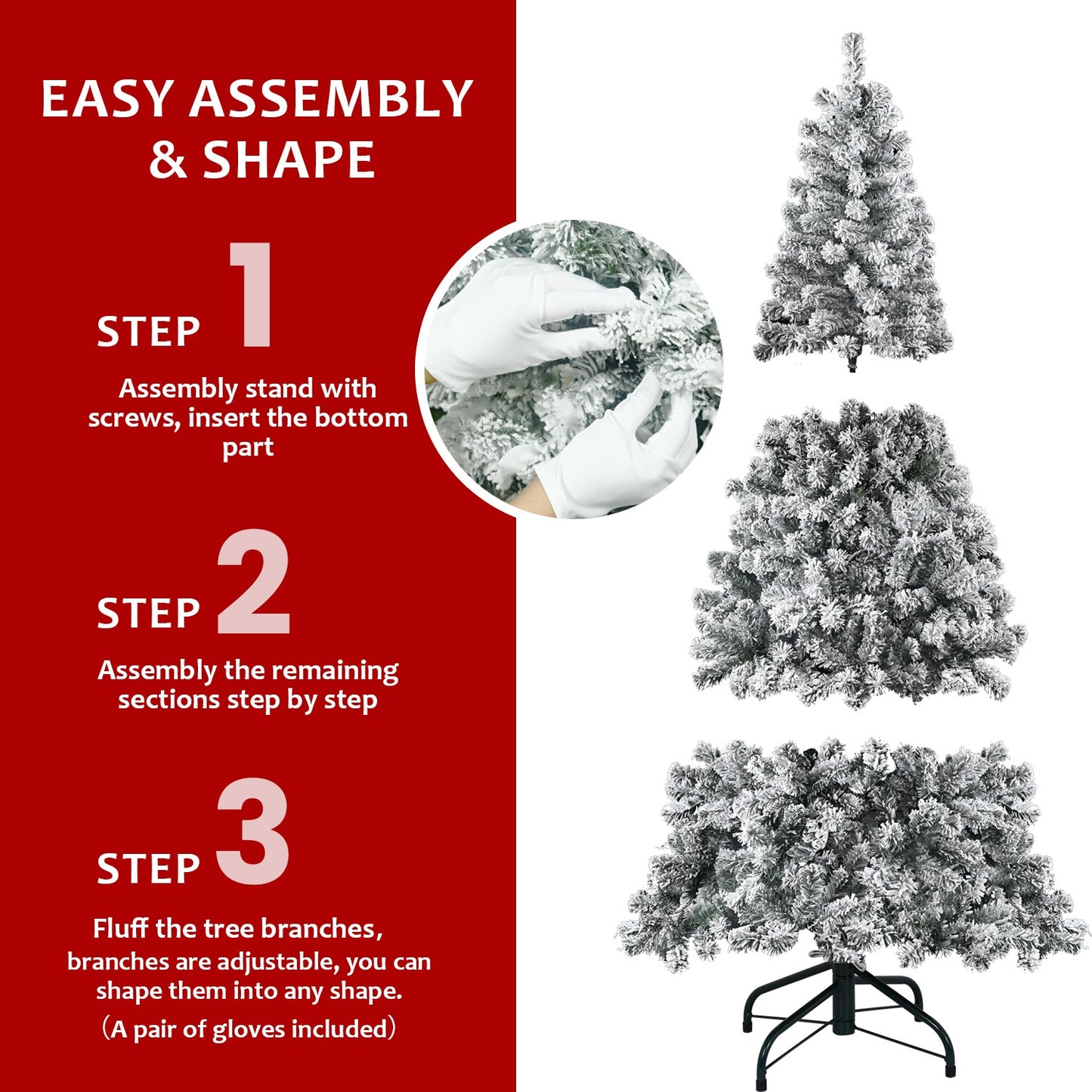 EASY ASSEMBLY & SHAPE

STEP 1

Assembly stand with screws, insert the bottom part

STEP 2

Assembly the remaining sections step by step

STEP 3

Fluff the tree branches, branches are adjustable, you can shape them into any shape.

（A pair of gloves included）