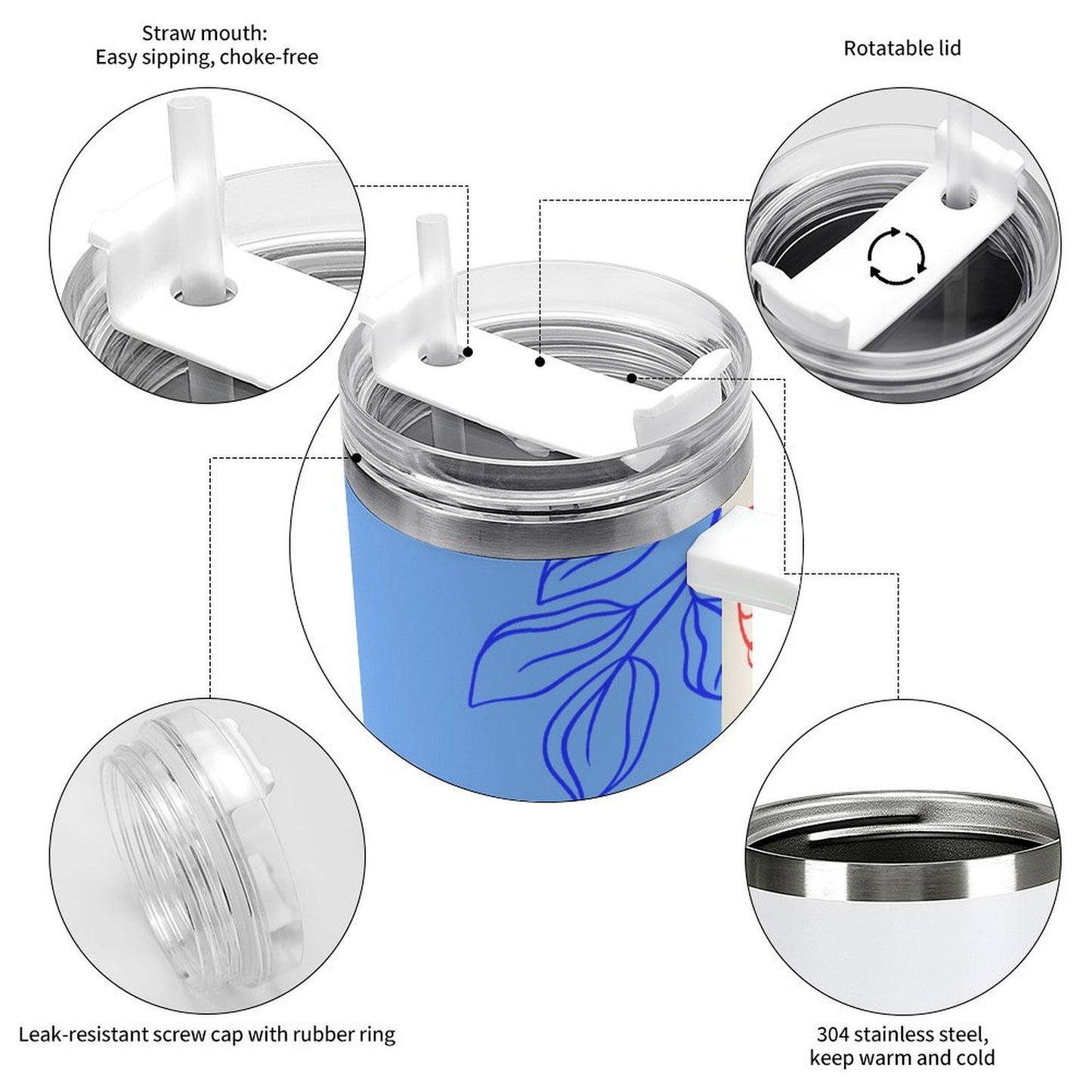 Straw mouth:
Easy sipping, choke-free

Rotatable lid

Leak-resistant screw cap with rubber ring

304 stainless steel,
keep warm and cold