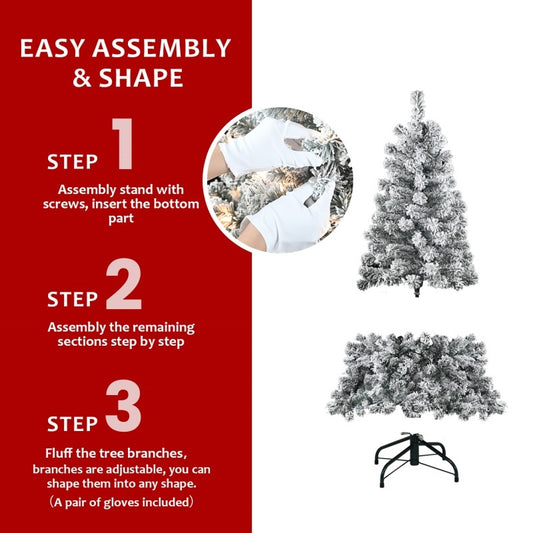 EASY ASSEMBLY & SHAPE

STEP 1

Assembly stand with screws, insert the bottom part

STEP 2

Assembly the remaining sections step by step

STEP 3

Fluff the tree branches, branches are adjustable, you can shape them into any shape.

(A pair of gloves included)