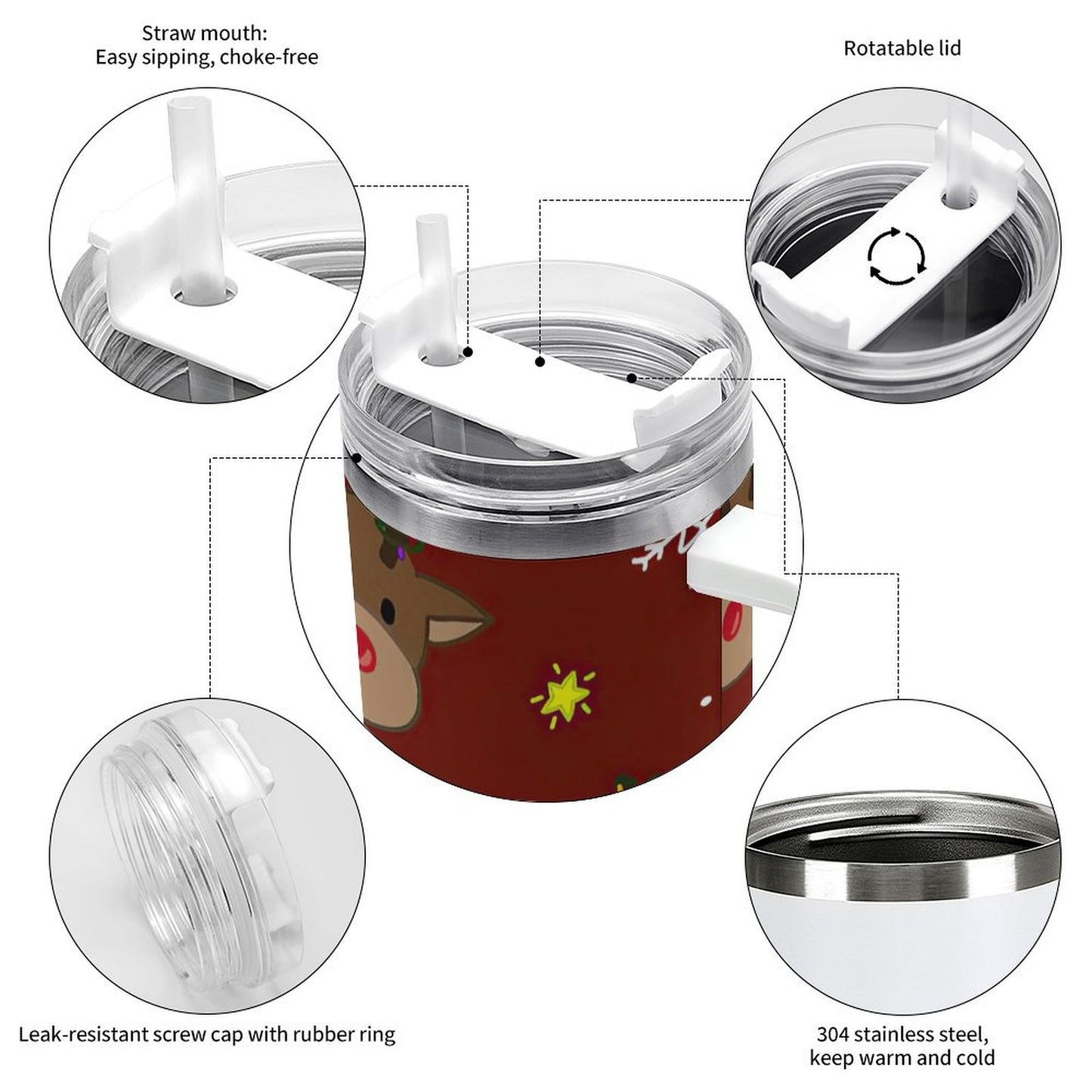 Straw mouth:
Easy sipping, choke-free

Rotatable lid

Leak-resistant screw cap with rubber ring

304 stainless steel,
keep warm and cold