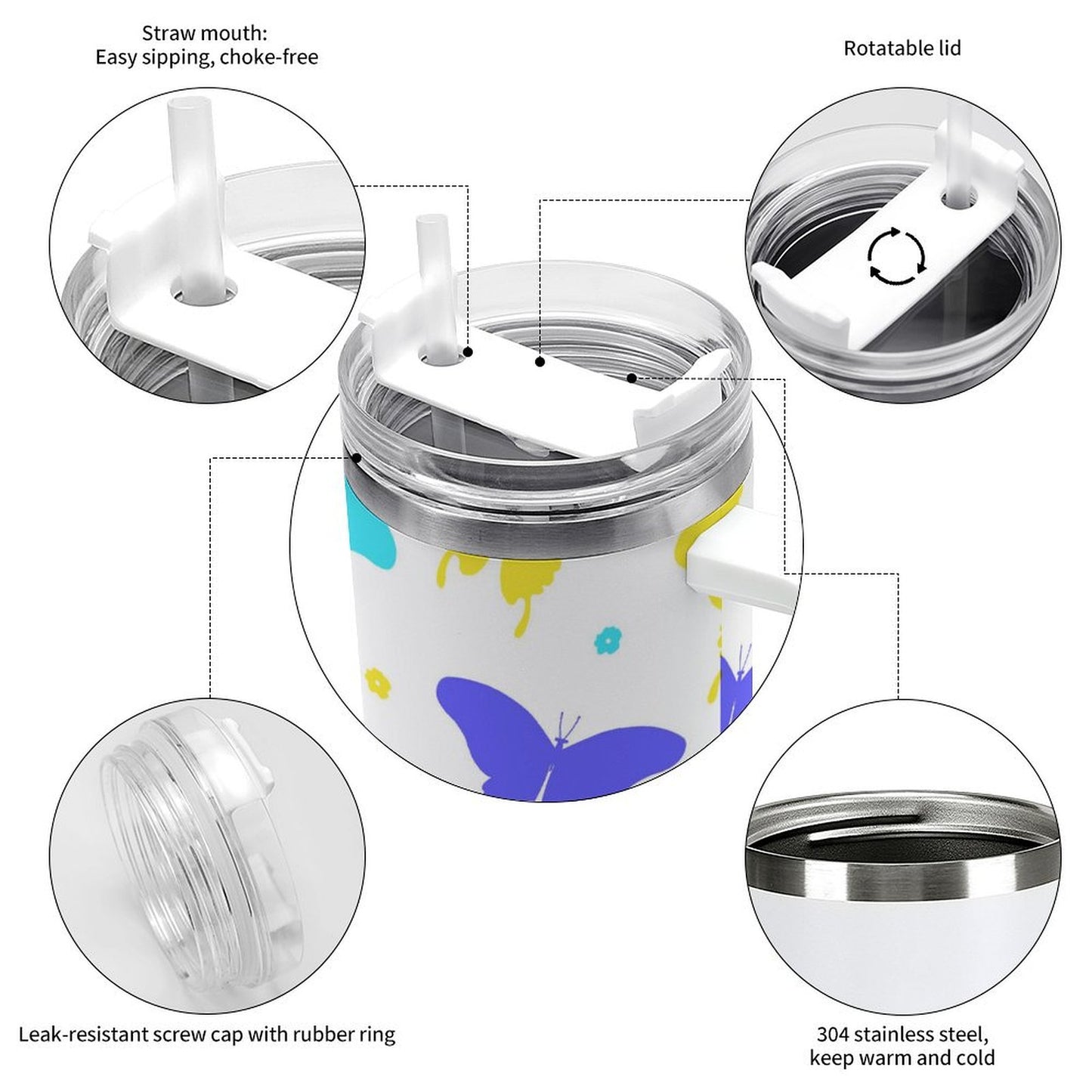 Straw mouth:
Easy sipping, choke-free

Rotatable lid

Leak-resistant screw cap with rubber ring

304 stainless steel,
keep warm and cold