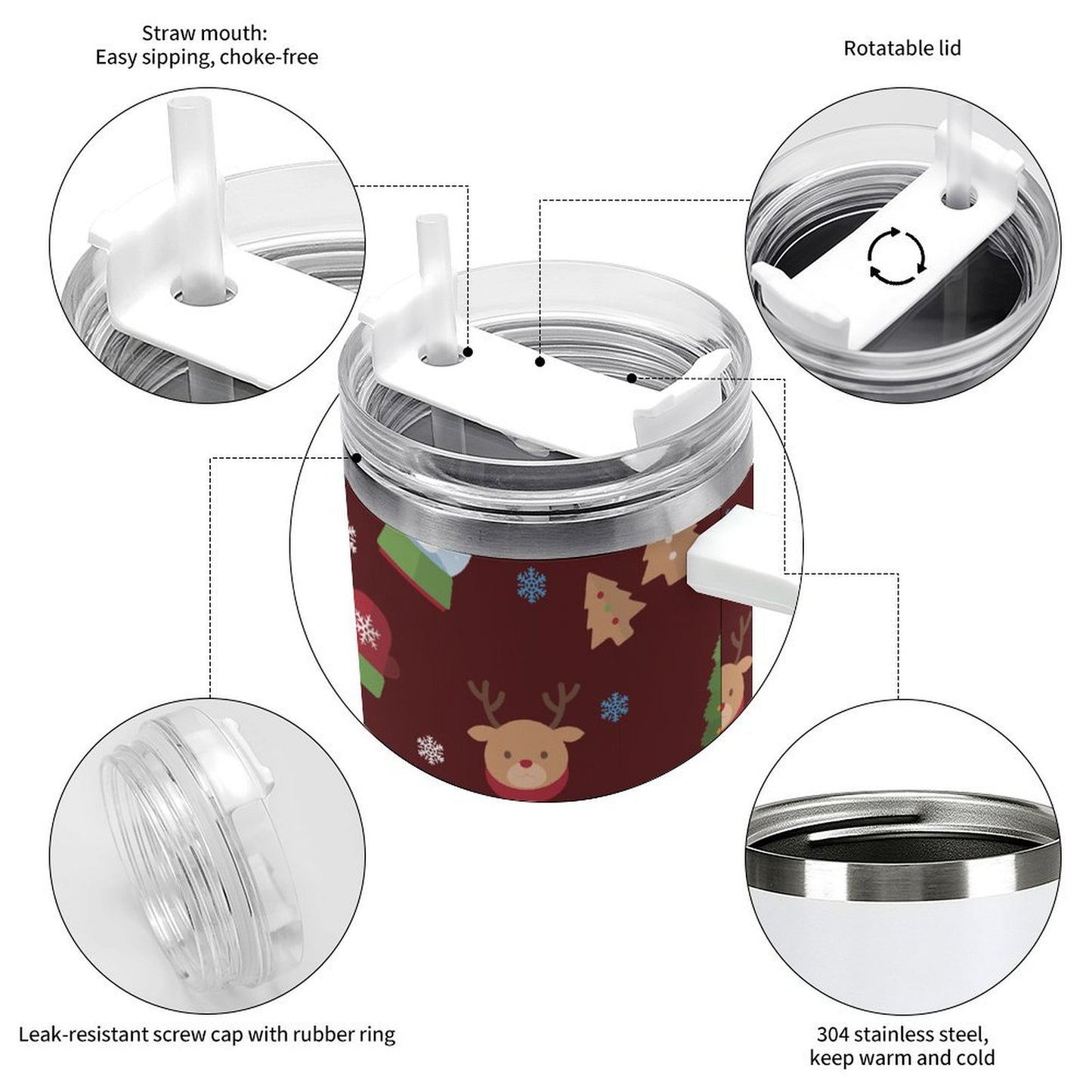 Straw mouth:
Easy sipping, choke-free

Rotatable lid

Leak-resistant screw cap with rubber ring

304 stainless steel,
keep warm and cold