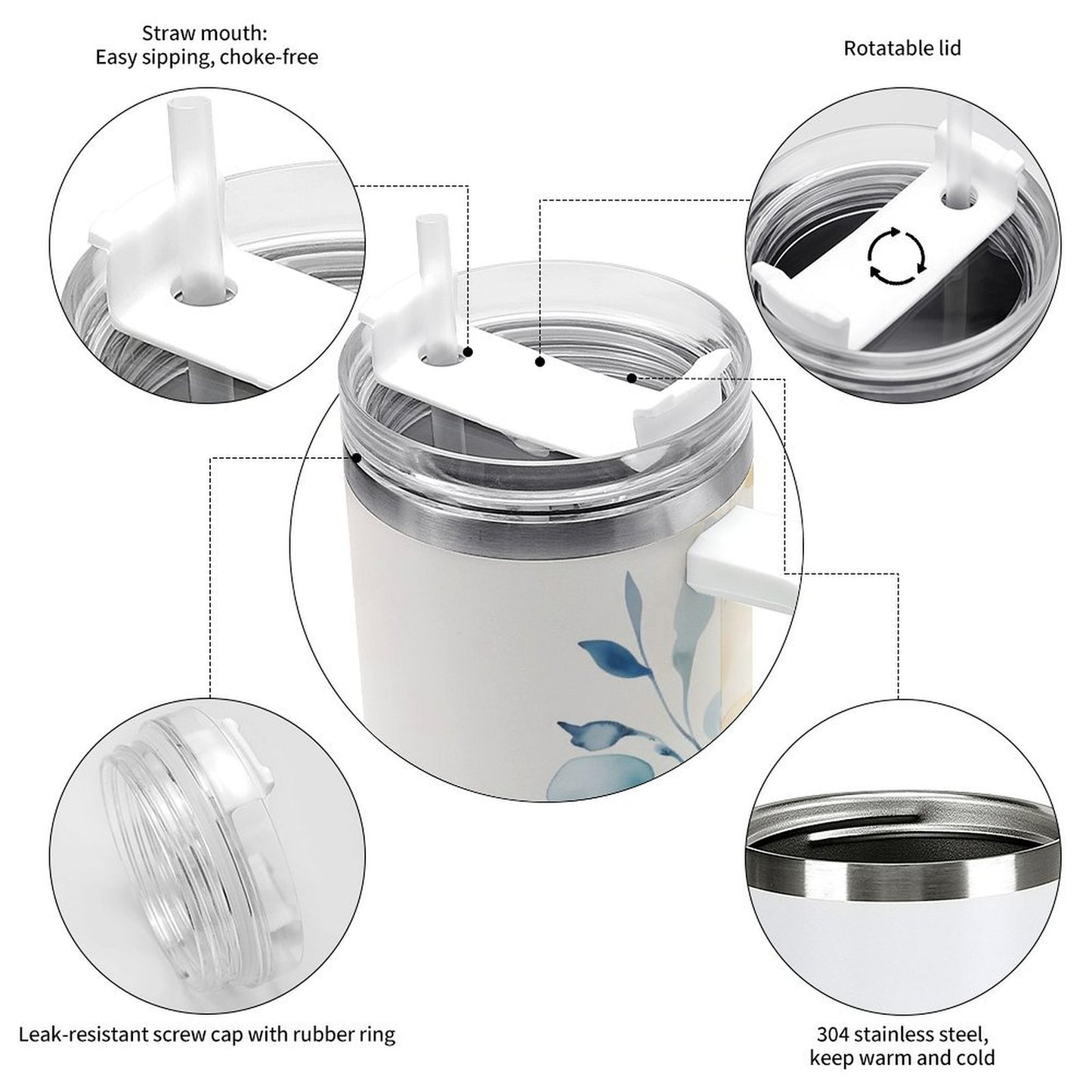 Straw mouth:
Easy sipping, choke-free

Rotatable lid

Leak-resistant screw cap with rubber ring

304 stainless steel,
keep warm and cold