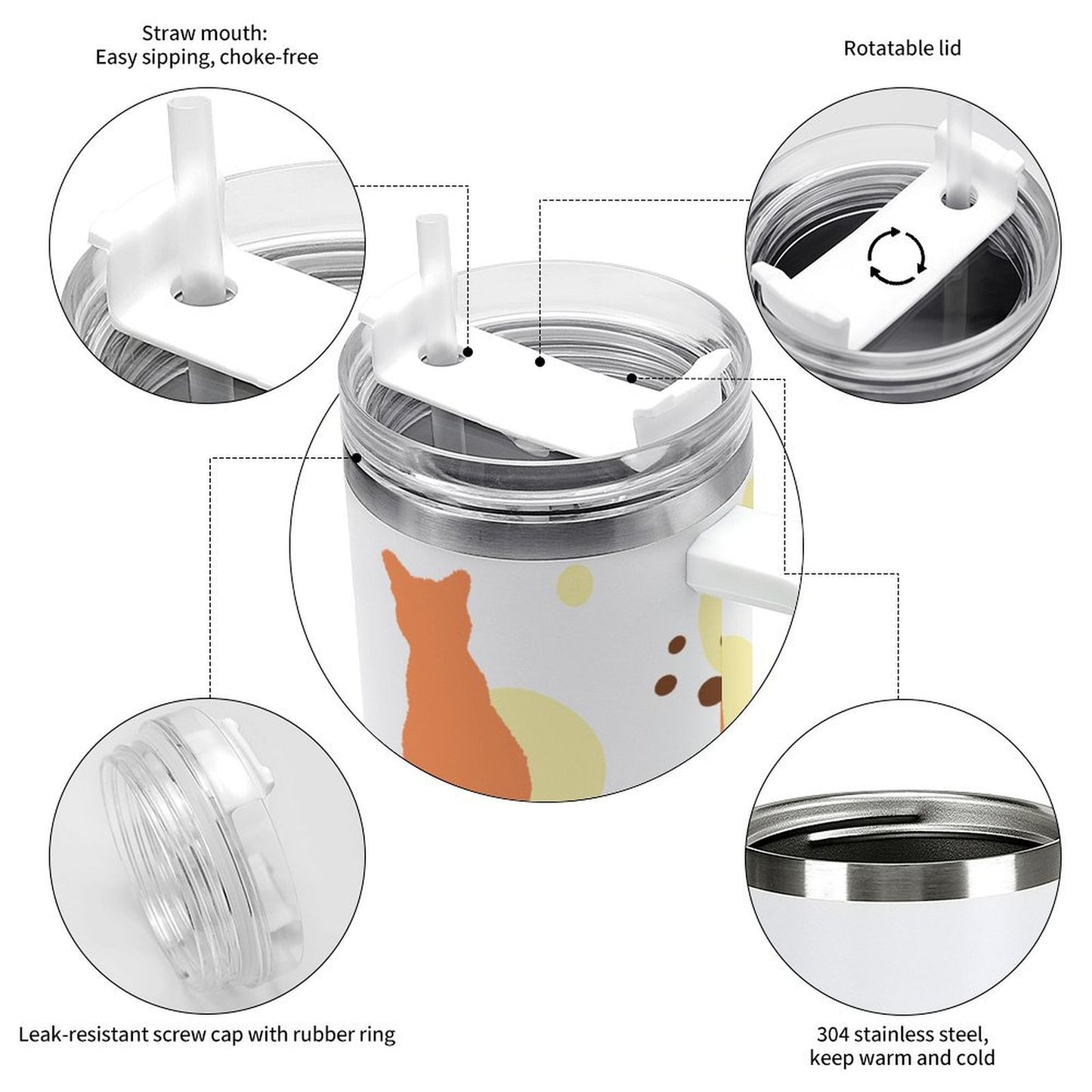 Straw mouth:
Easy sipping, choke-free

Rotatable lid

Leak-resistant screw cap with rubber ring

304 stainless steel,
keep warm and cold