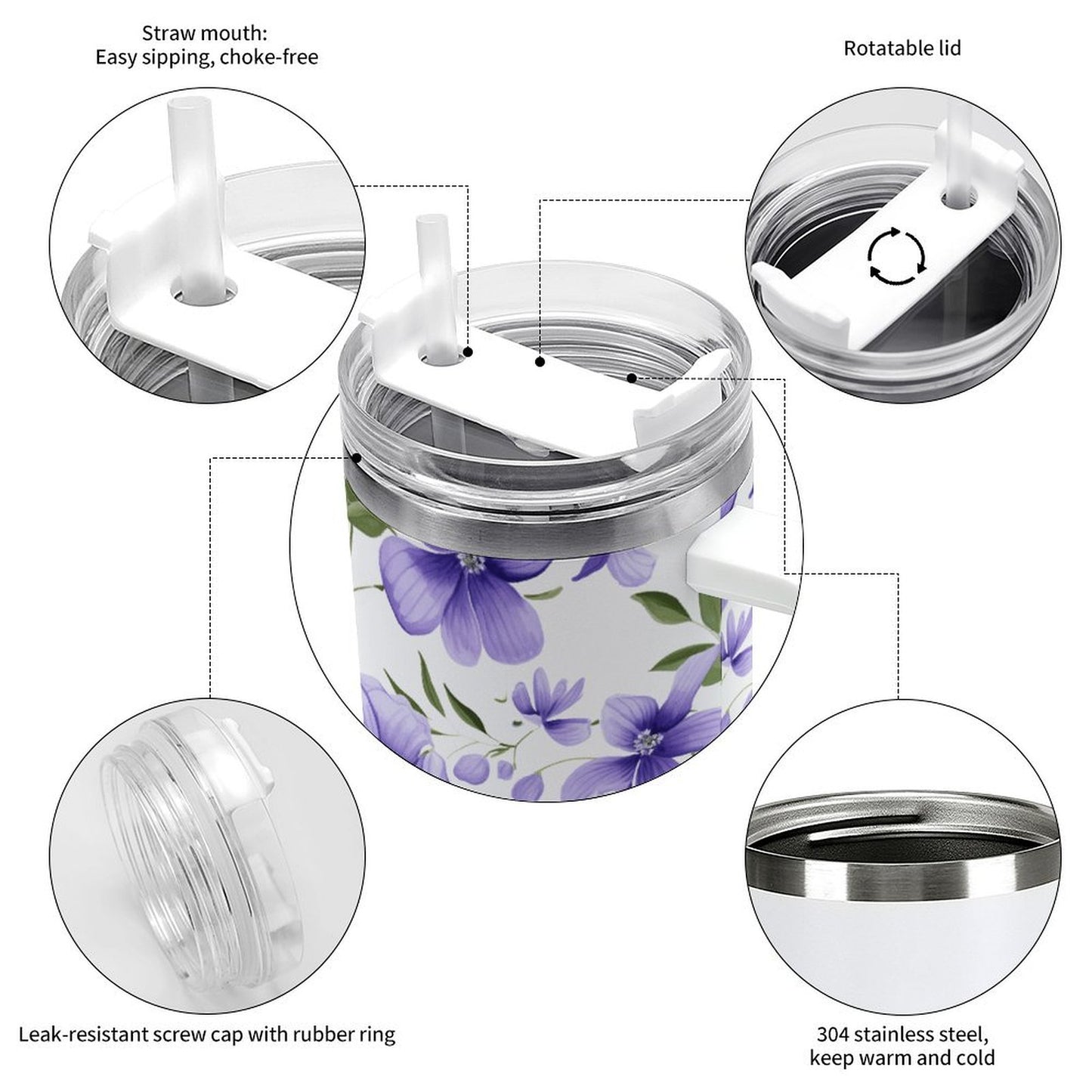 Straw mouth:
Easy sipping, choke-free

Rotatable lid

Leak-resistant screw cap with rubber ring

304 stainless steel,
keep warm and cold