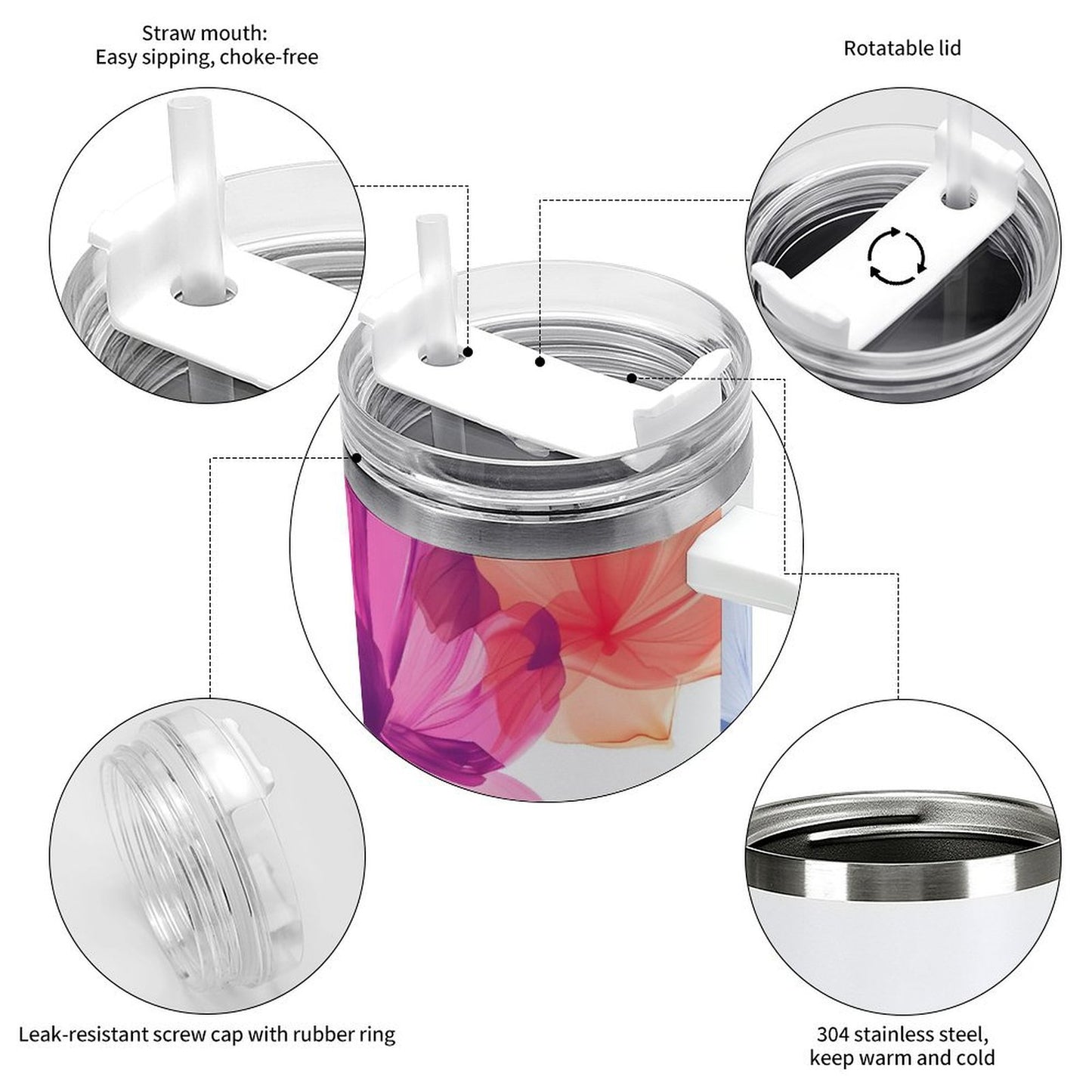 Straw mouth:
Easy sipping, choke-free

Rotatable lid

Leak-resistant screw cap with rubber ring

304 stainless steel,
keep warm and cold