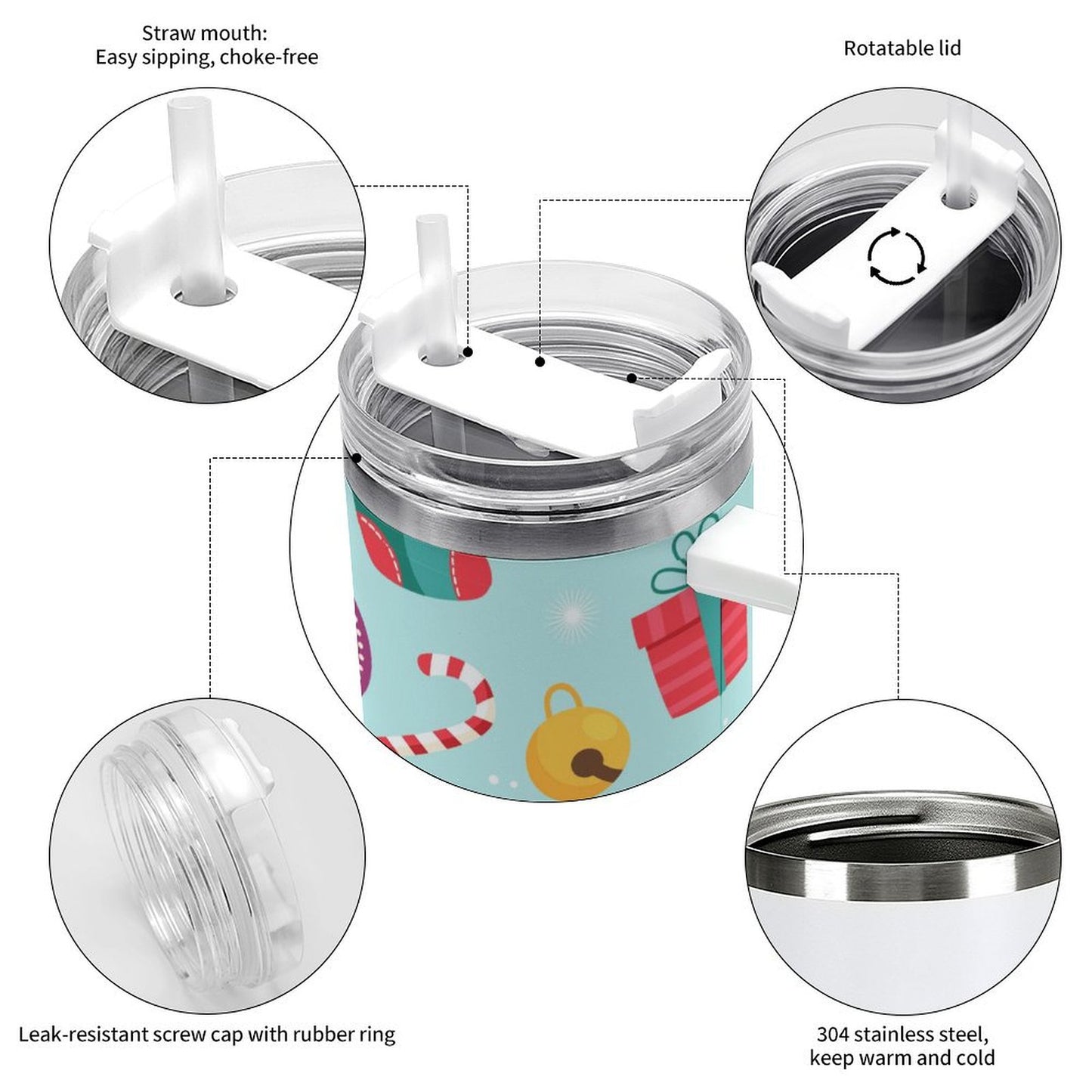 Straw mouth:
Easy sipping, choke-free

Rotatable lid

Leak-resistant screw cap with rubber ring

304 stainless steel,
keep warm and cold