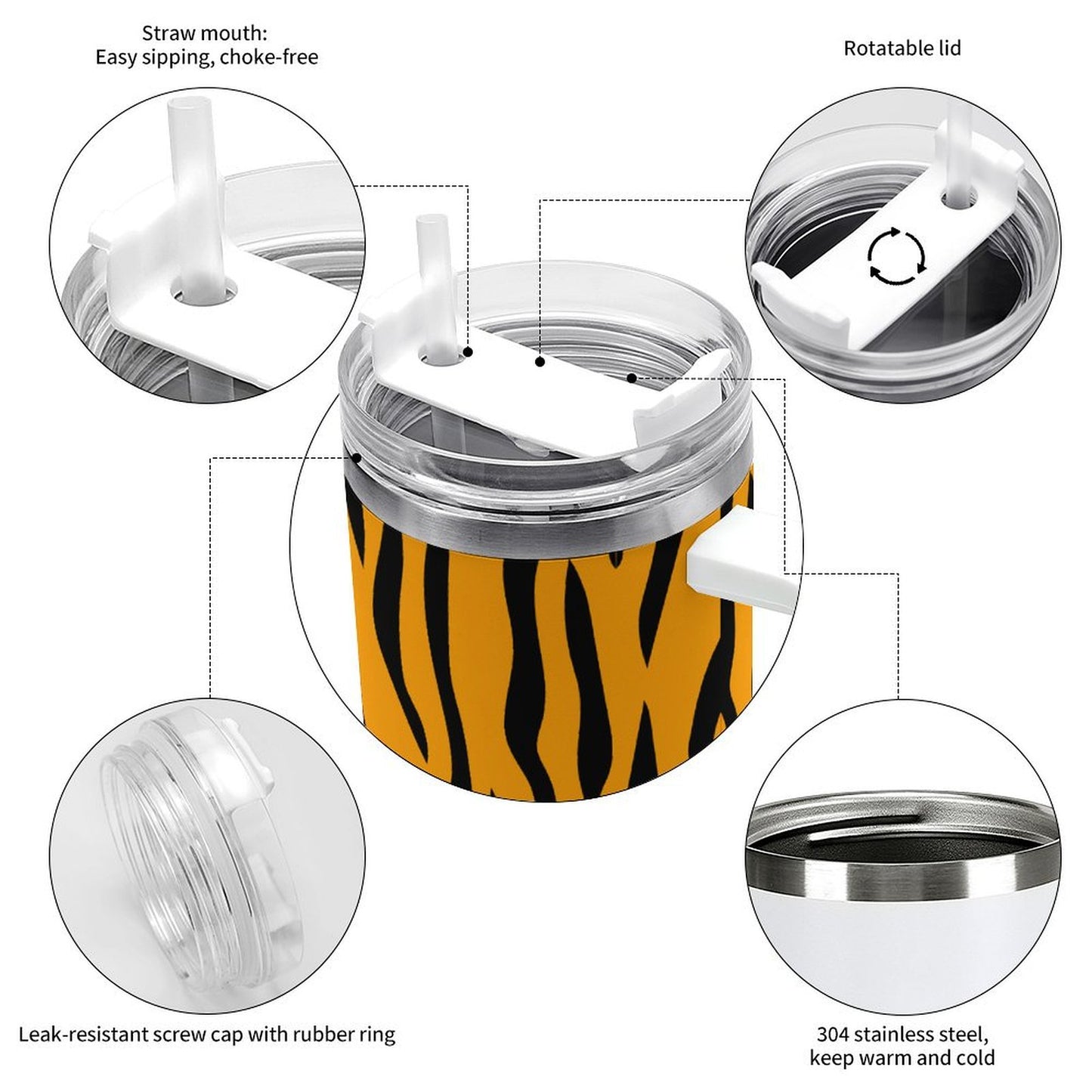 Straw mouth:
Easy sipping, choke-free

Rotatable lid

Leak-resistant screw cap with rubber ring

304 stainless steel,
keep warm and cold