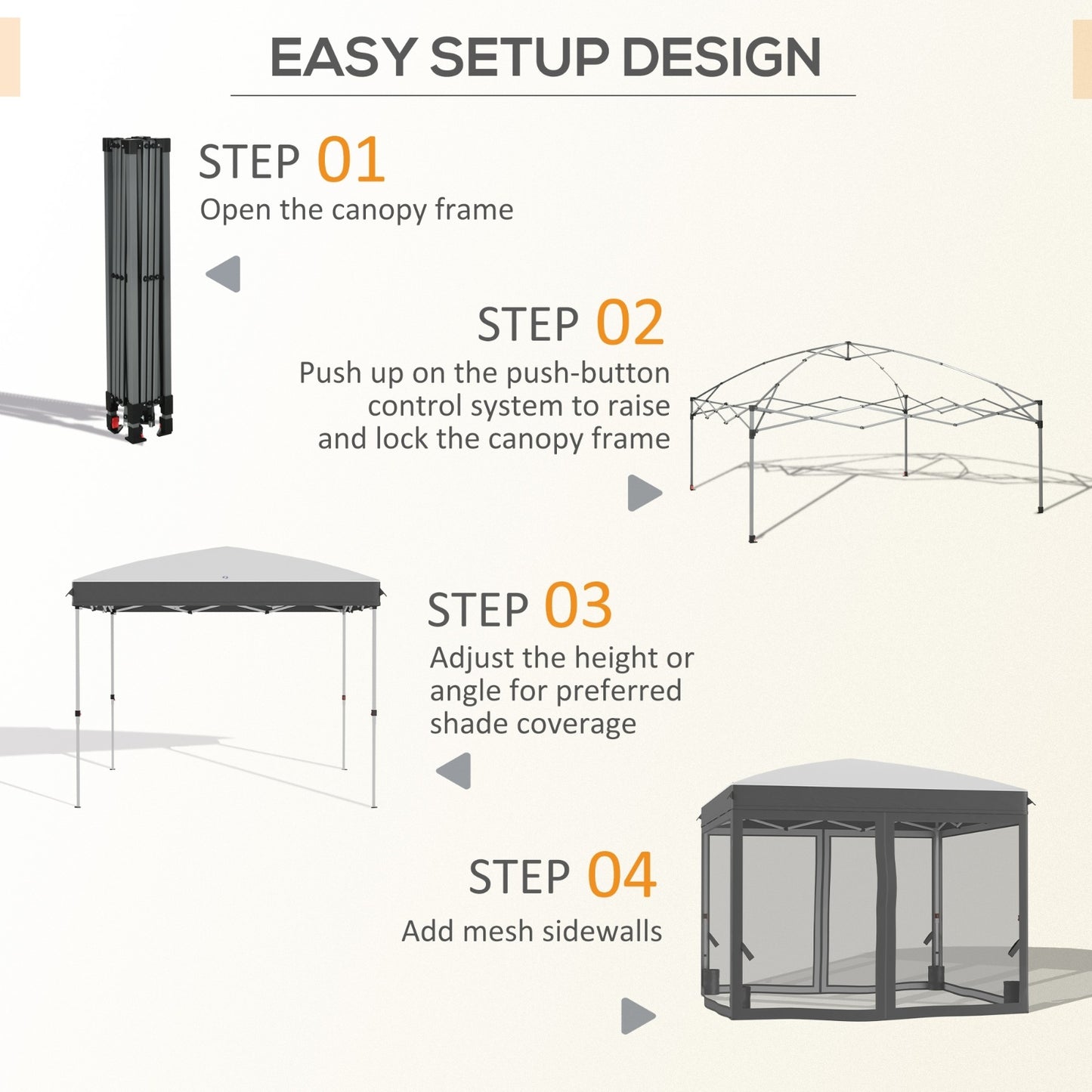 EASY SETUP DESIGN

STEP 01
Open the canopy frame

STEP 02
Push up on the push-button control system to raise and lock the canopy frame

STEP 03
Adjust the height or angle for preferred shade coverage

STEP 04
Add mesh sidewalls