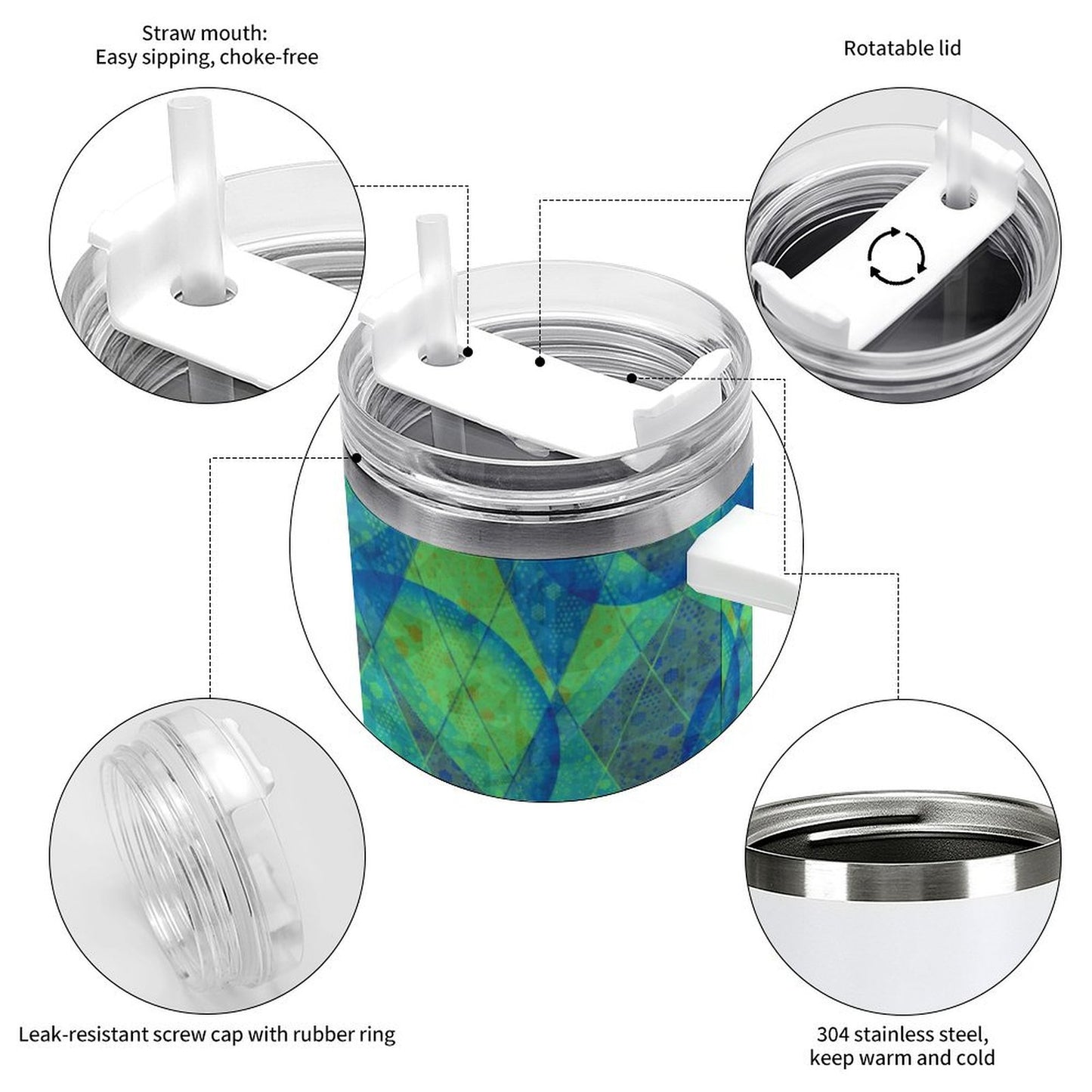 Straw mouth:
Easy sipping, choke-free

Rotatable lid

Leak-resistant screw cap with rubber ring

304 stainless steel,
keep warm and cold