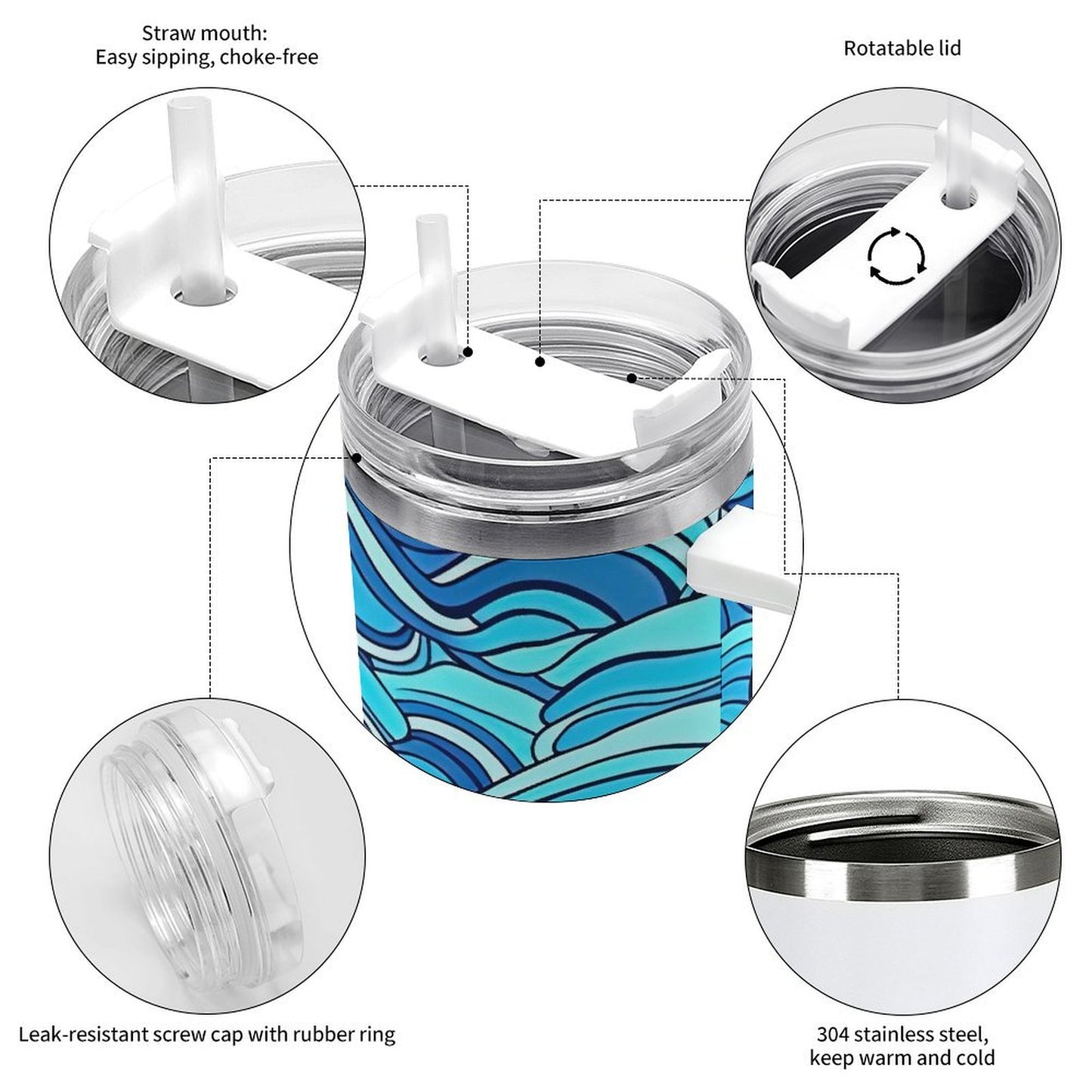 Straw mouth:
Easy sipping, choke-free

Rotatable lid

Leak-resistant screw cap with rubber ring

304 stainless steel,
keep warm and cold