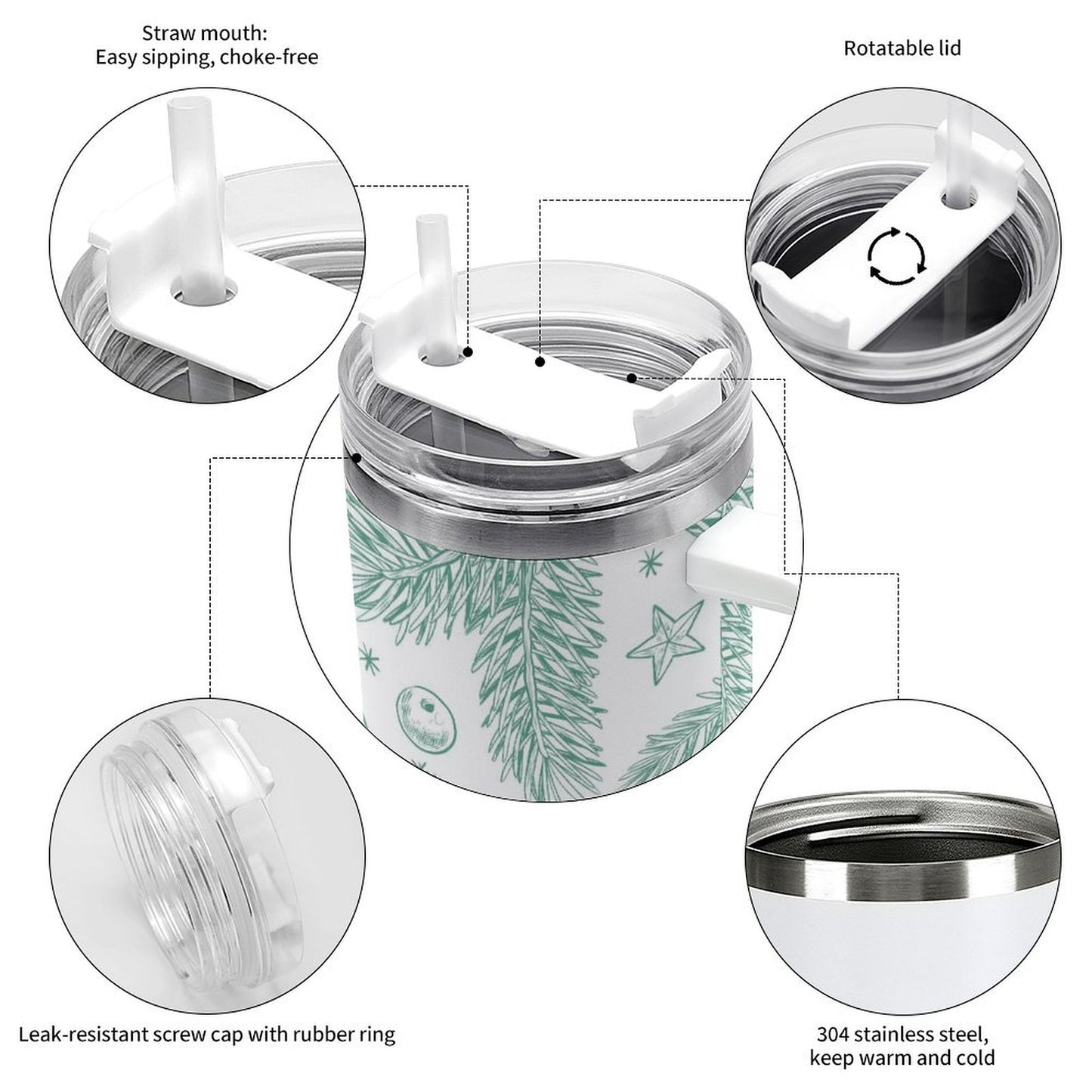 Straw mouth:
Easy sipping, choke-free

Rotatable lid

Leak-resistant screw cap with rubber ring

304 stainless steel,
keep warm and cold