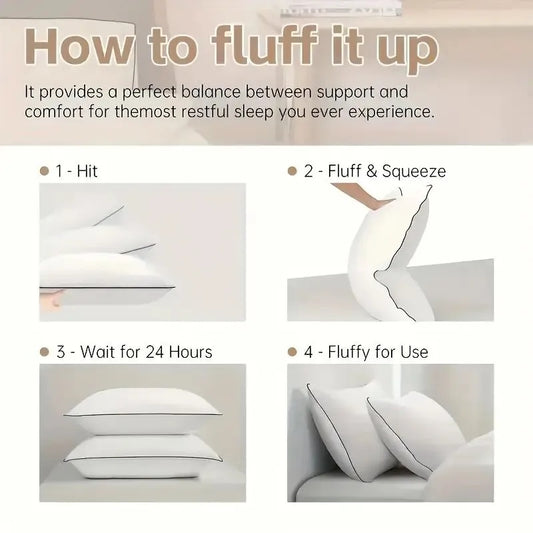 How to fluff it up

It provides a perfect balance between support and comfort for themost restful sleep you ever experience.

1 - Hit

2 - Fluff & Squeeze

3 - Wait for 24 Hours

4 - Fluffy for Use