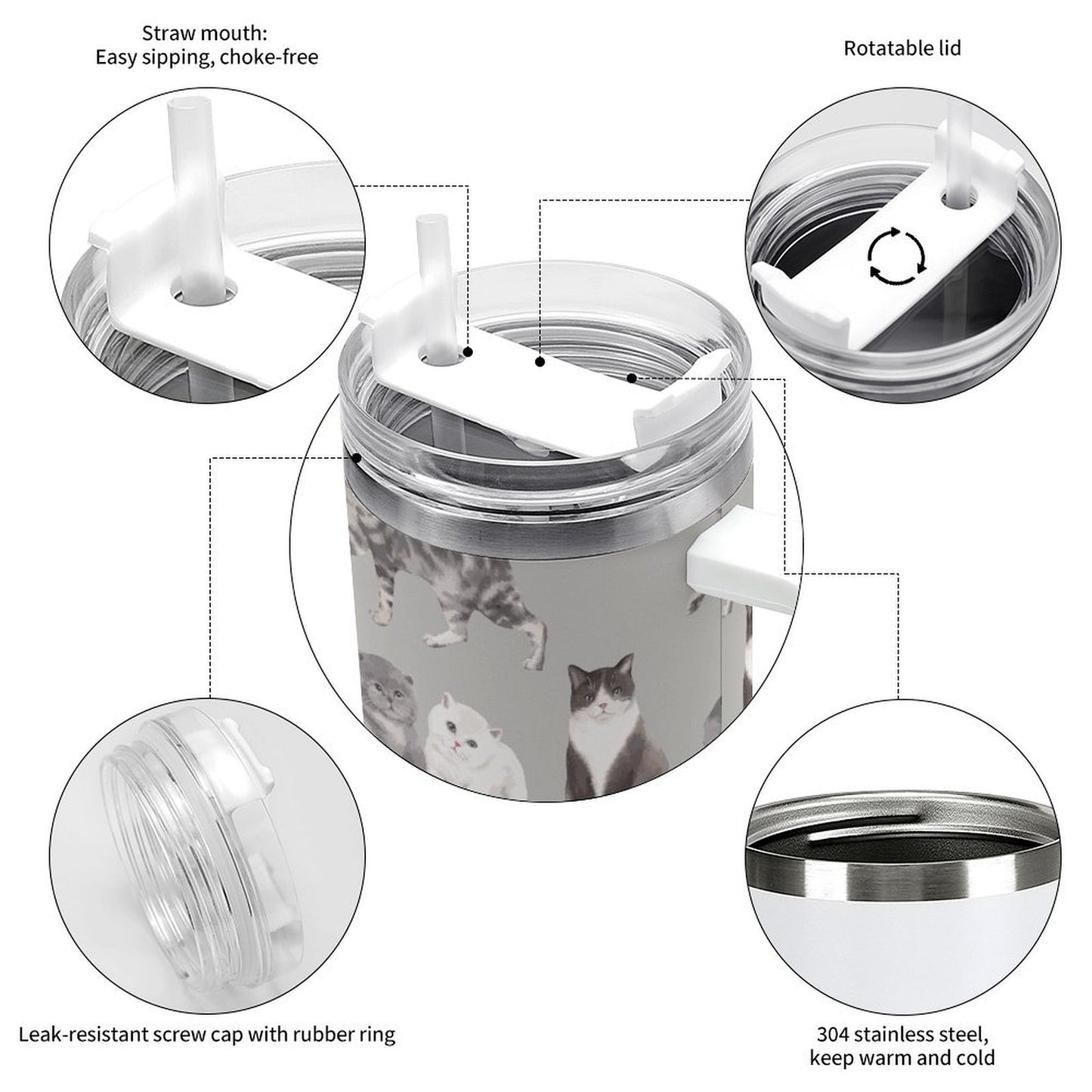 Straw mouth:
Easy sipping, choke-free

Rotatable lid

Leak-resistant screw cap with rubber ring

304 stainless steel,
keep warm and cold