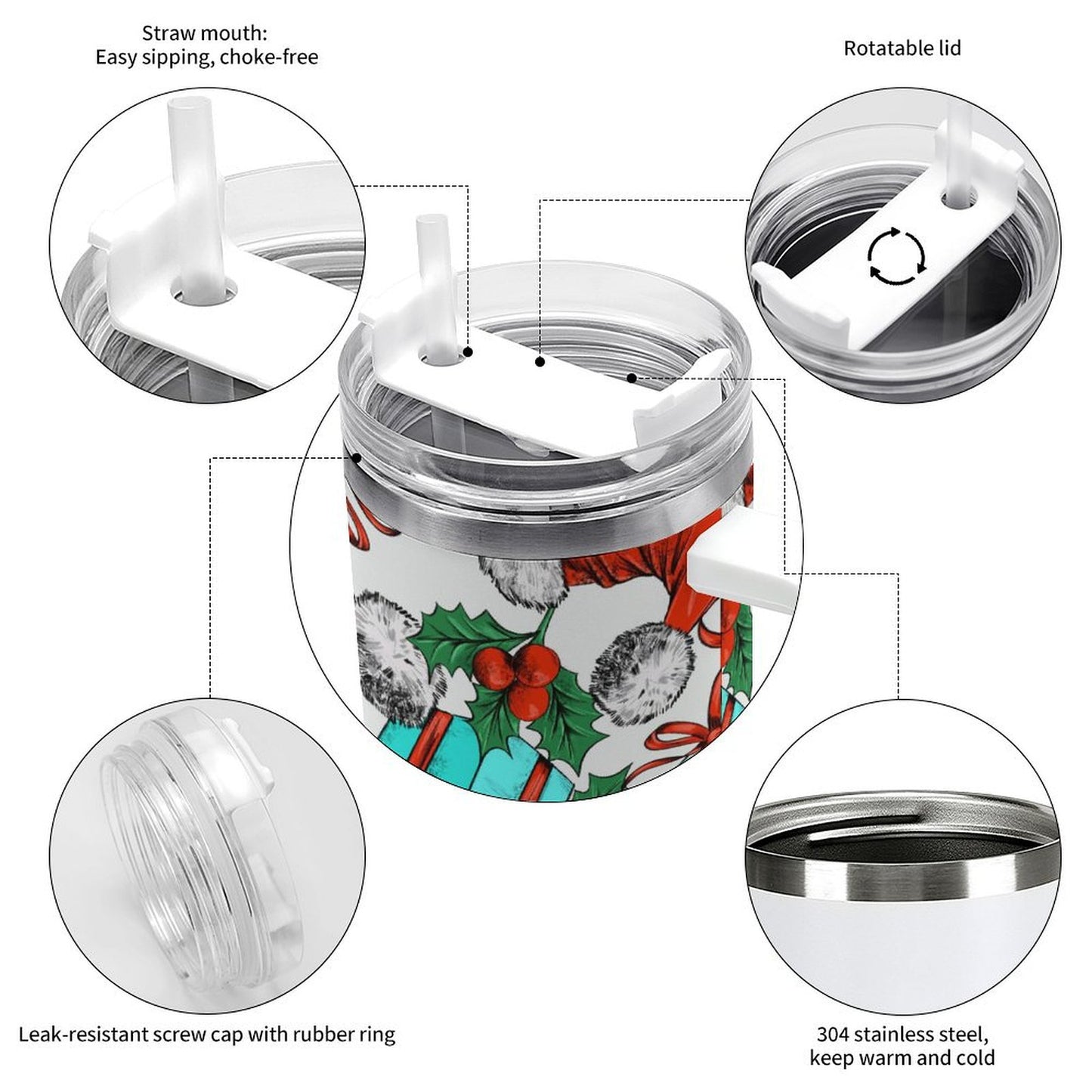 Straw mouth:
Easy sipping, choke-free

Rotatable lid

Leak-resistant screw cap with rubber ring

304 stainless steel,
keep warm and cold