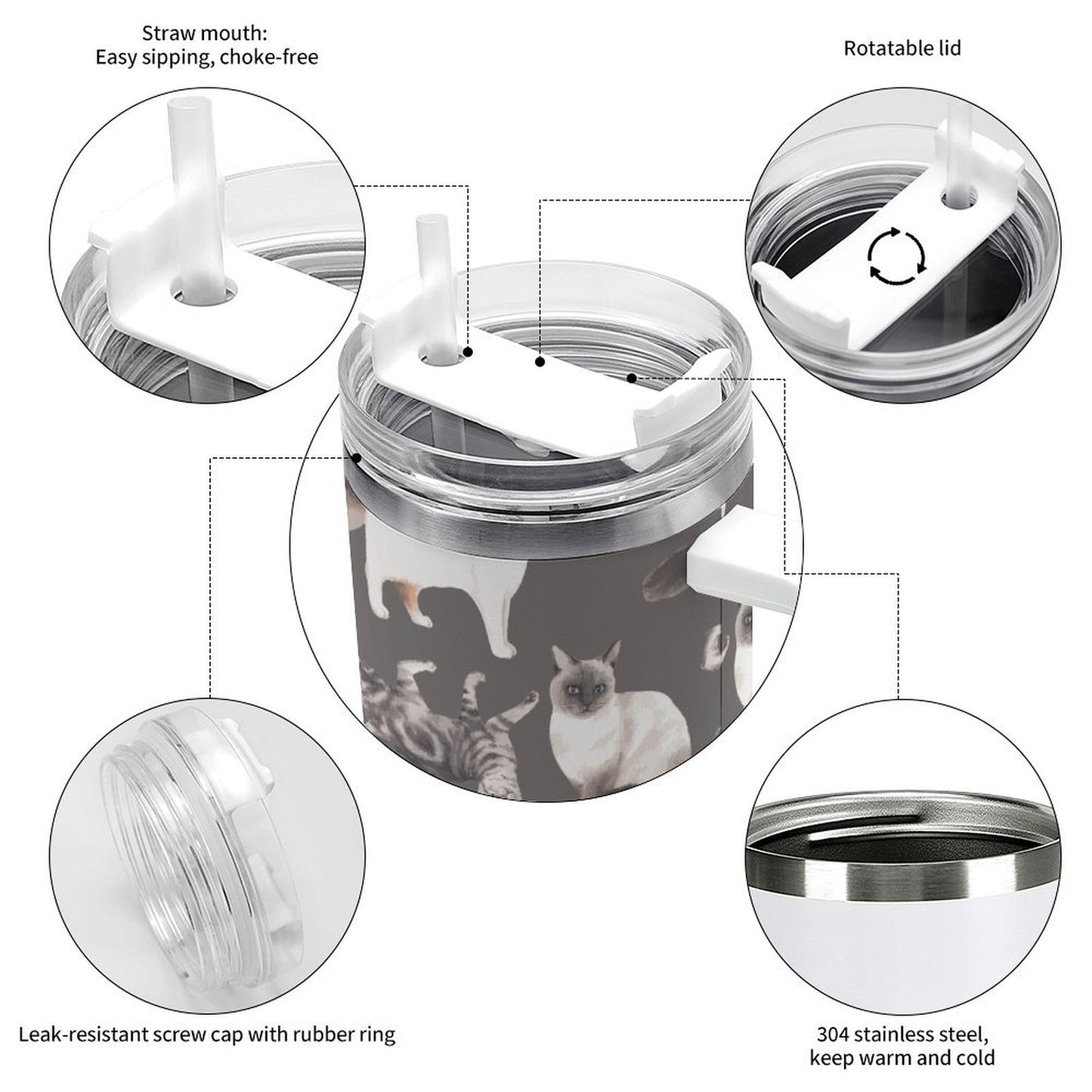 Straw mouth:
Easy sipping, choke-free

Rotatable lid

Leak-resistant screw cap with rubber ring

304 stainless steel,
keep warm and cold